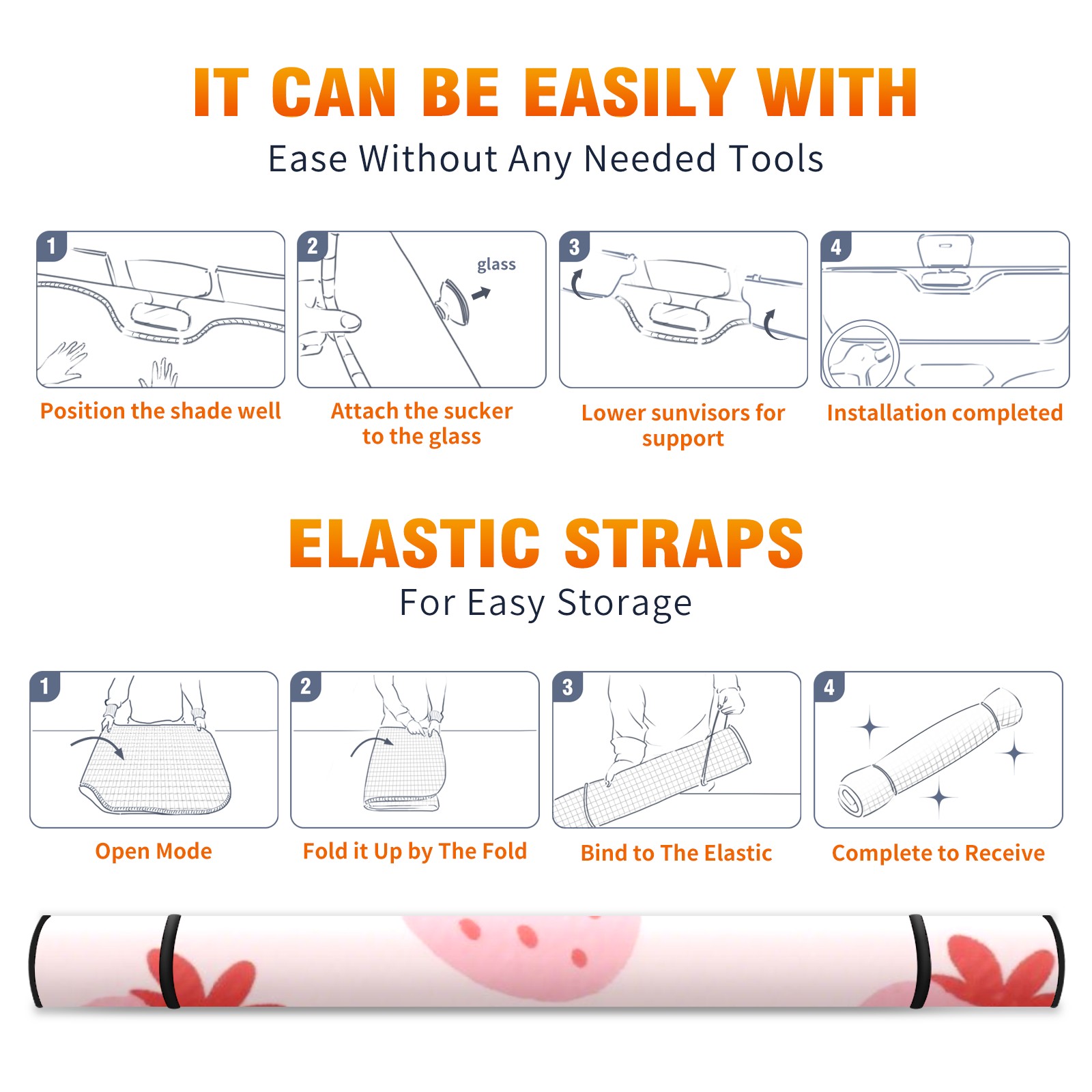 IT CAN BE EASILY WITH
Ease Without Any Needed Tools

1
Position the shade well

2
glass
Attach the sucker to the glass

3
Lower sunvisors for support

4
Installation completed

ELASTIC STRAPS
For Easy Storage

1
Open Mode

2
Fold it Up by The Fold

3
Bind to The Elastic

4
Complete to Receive