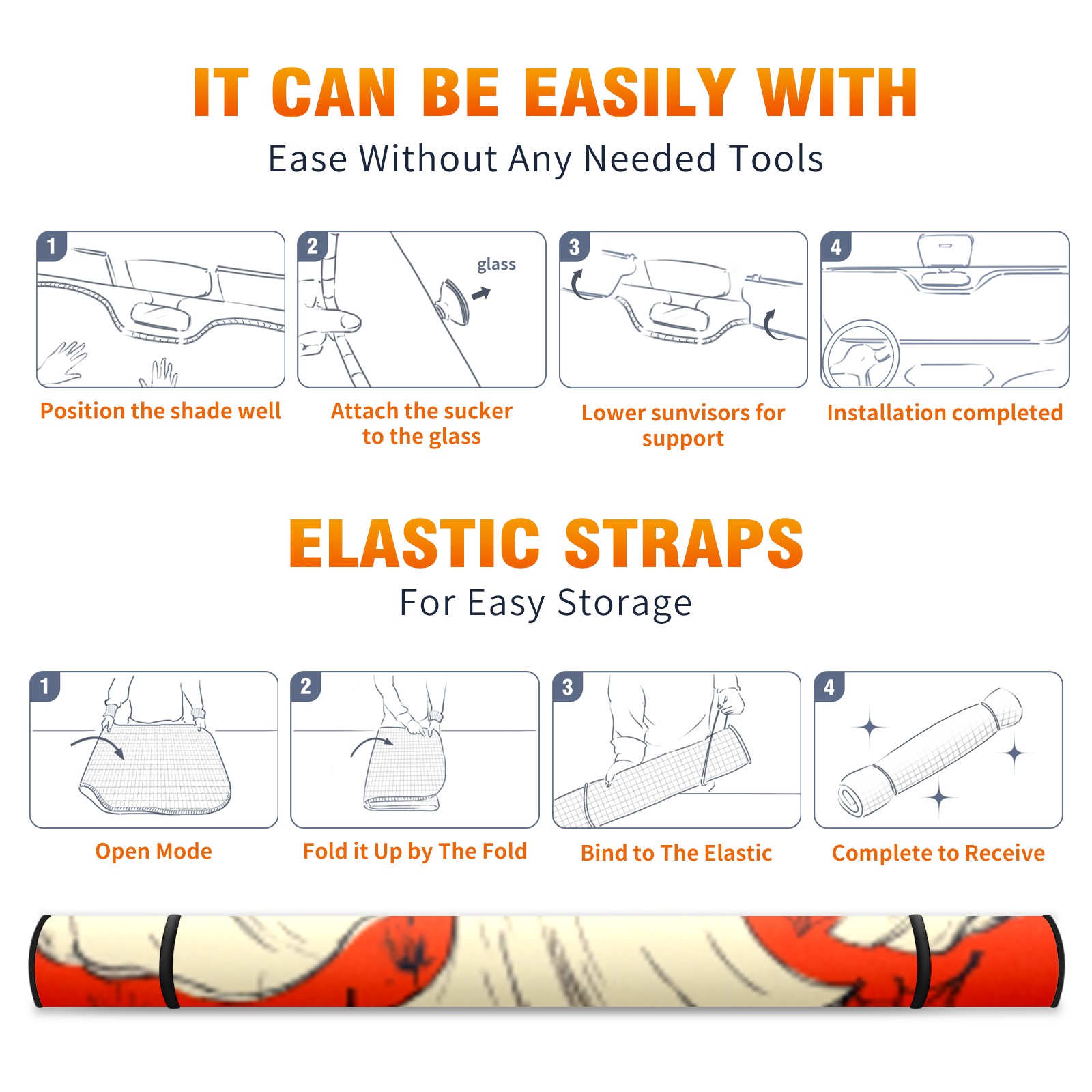 IT CAN BE EASILY WITH

Ease Without Any Needed Tools

1

Position the shade well

2

glass

Attach the sucker to the glass

3

Lower sunvisors for support

4

Installation completed

ELASTIC STRAPS

For Easy Storage

1

Open Mode

2

Fold it Up by The Fold

3

Bind to The Elastic

4

Complete to Receive