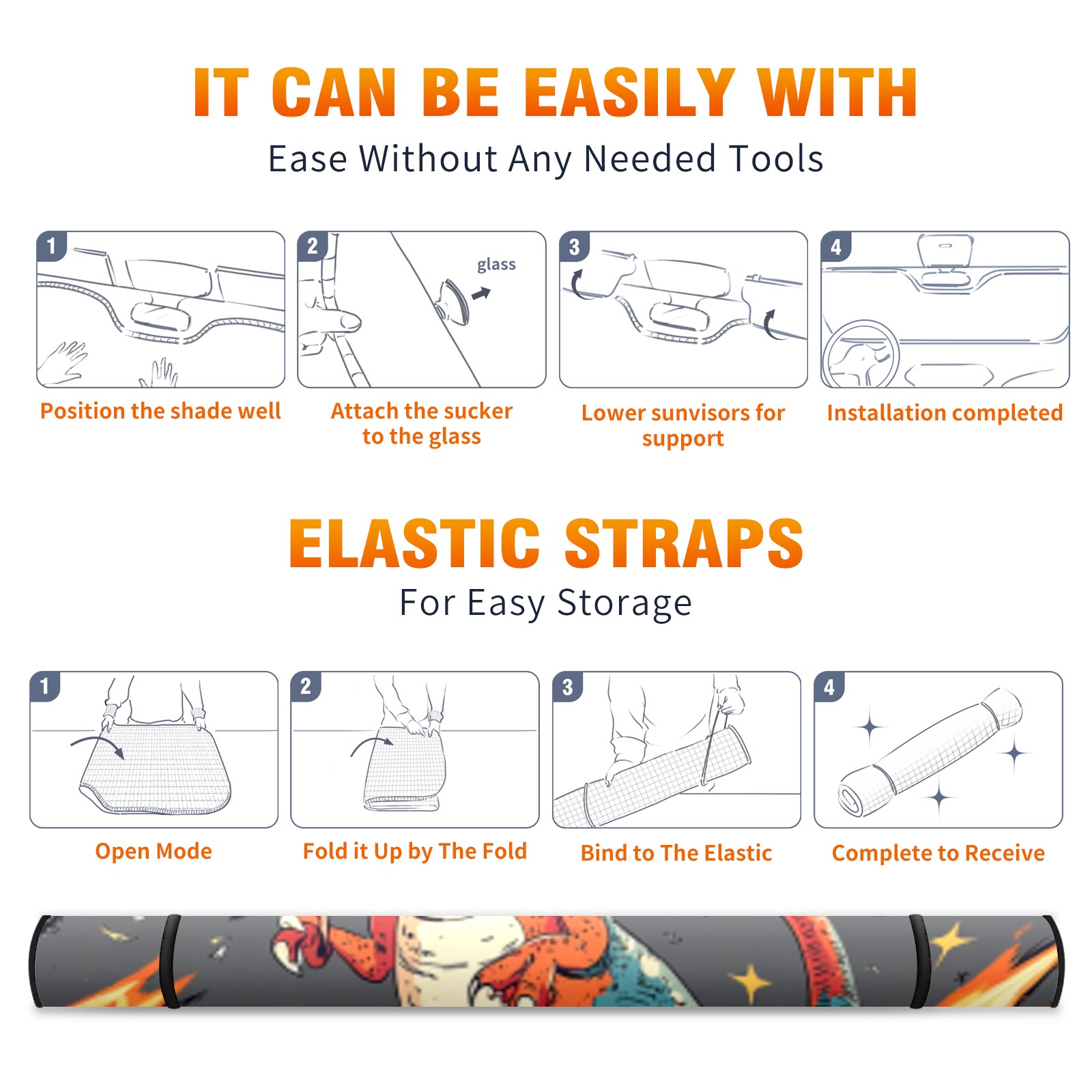 IT CAN BE EASILY WITH
Ease Without Any Needed Tools

1
Position the shade well

2
glass
Attach the sucker to the glass

3
Lower sunvisors for support

4
Installation completed

ELASTIC STRAPS
For Easy Storage

1
Open Mode

2
Fold it Up by The Fold

3
Bind to The Elastic

4
Complete to Receive