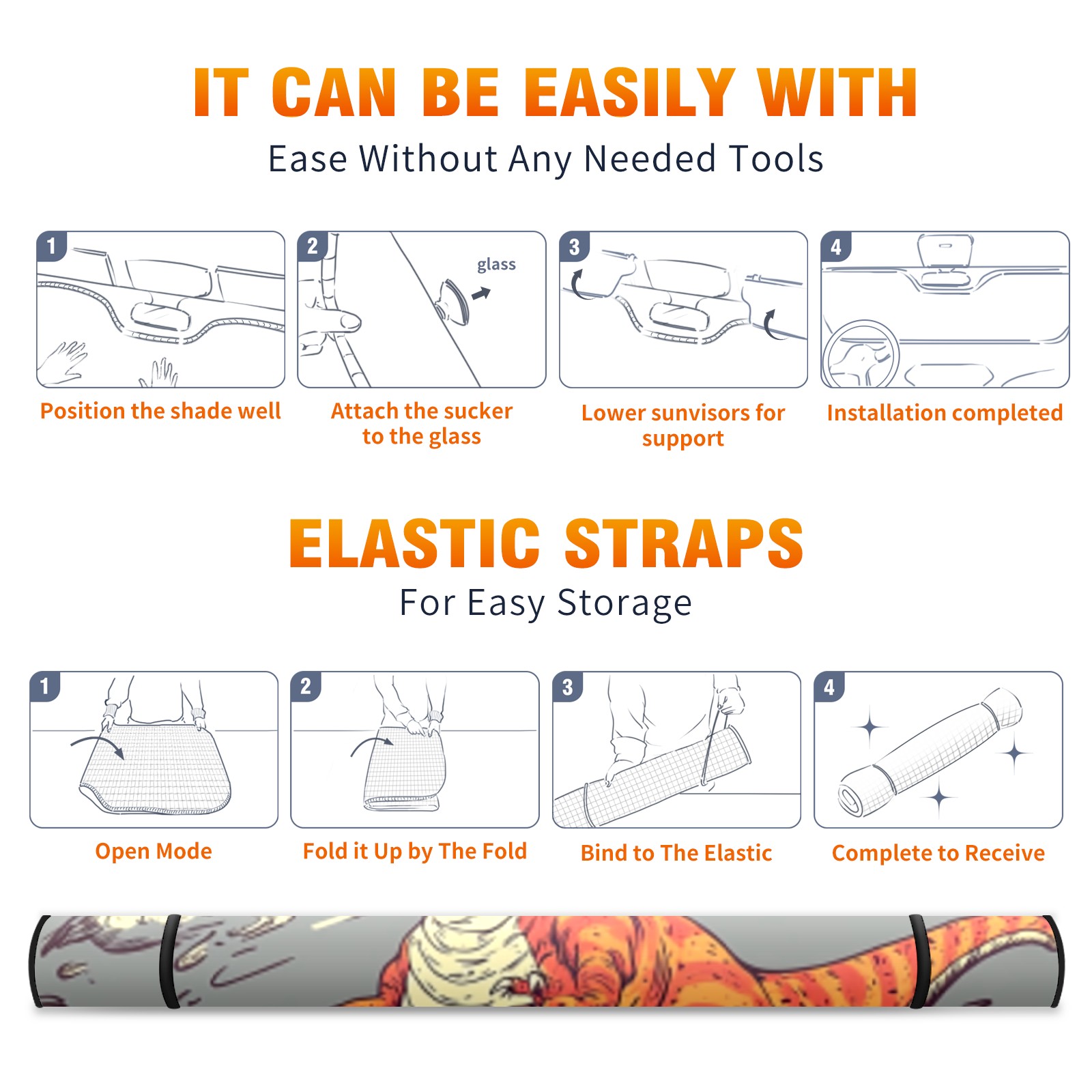 IT CAN BE EASILY WITH
Ease Without Any Needed Tools

1
Position the shade well

2
glass
Attach the sucker to the glass

3
Lower sunvisors for support

4
Installation completed

ELASTIC STRAPS
For Easy Storage

1
Open Mode

2
Fold it Up by The Fold

3
Bind to The Elastic

4
Complete to Receive