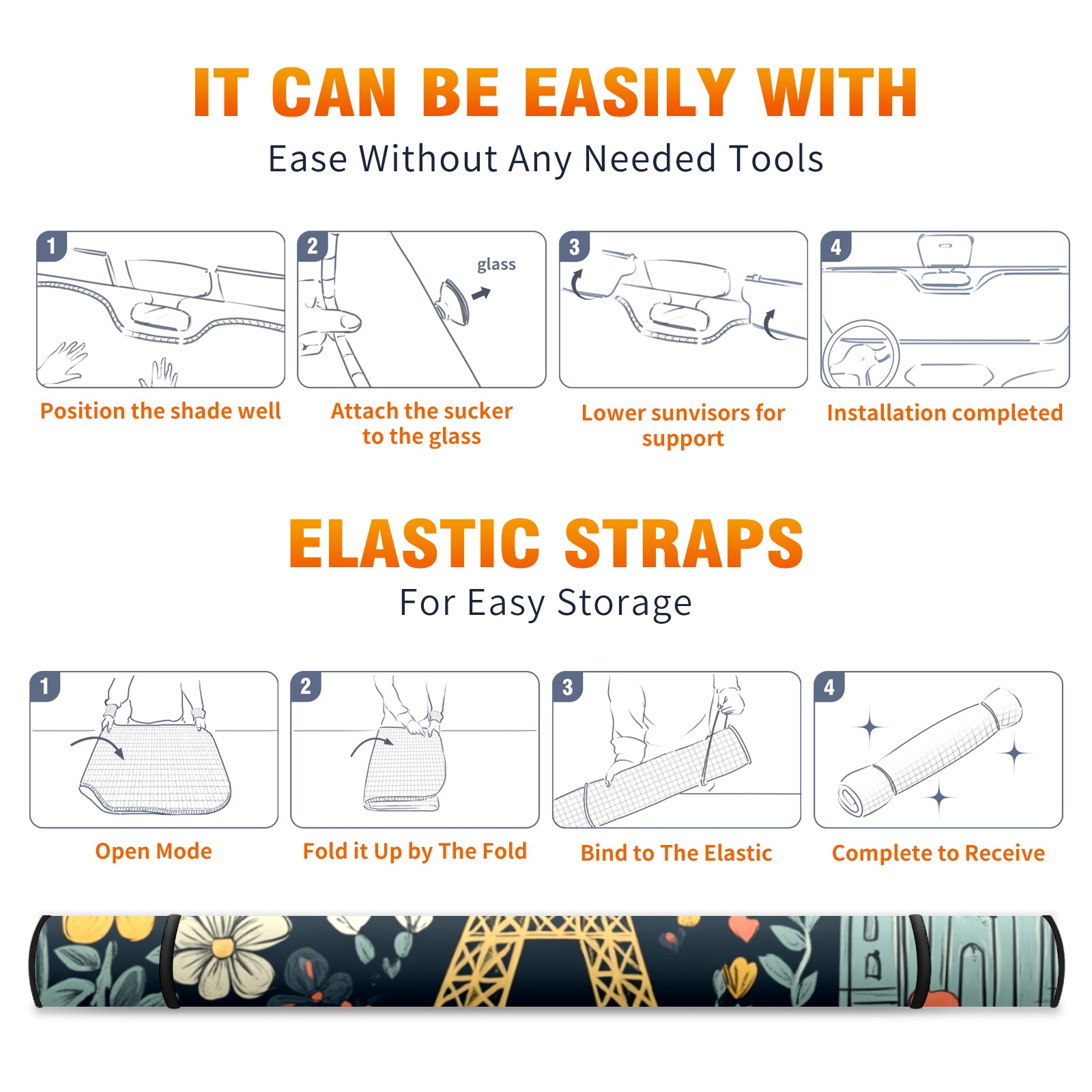 IT CAN BE EASILY WITH

Ease Without Any Needed Tools

1

Position the shade well

2

glass

Attach the sucker to the glass

3

Lower sunvisors for support

4

Installation completed

ELASTIC STRAPS

For Easy Storage

1

Open Mode

2

Fold it Up by The Fold

3

Bind to The Elastic

4

Complete to Receive