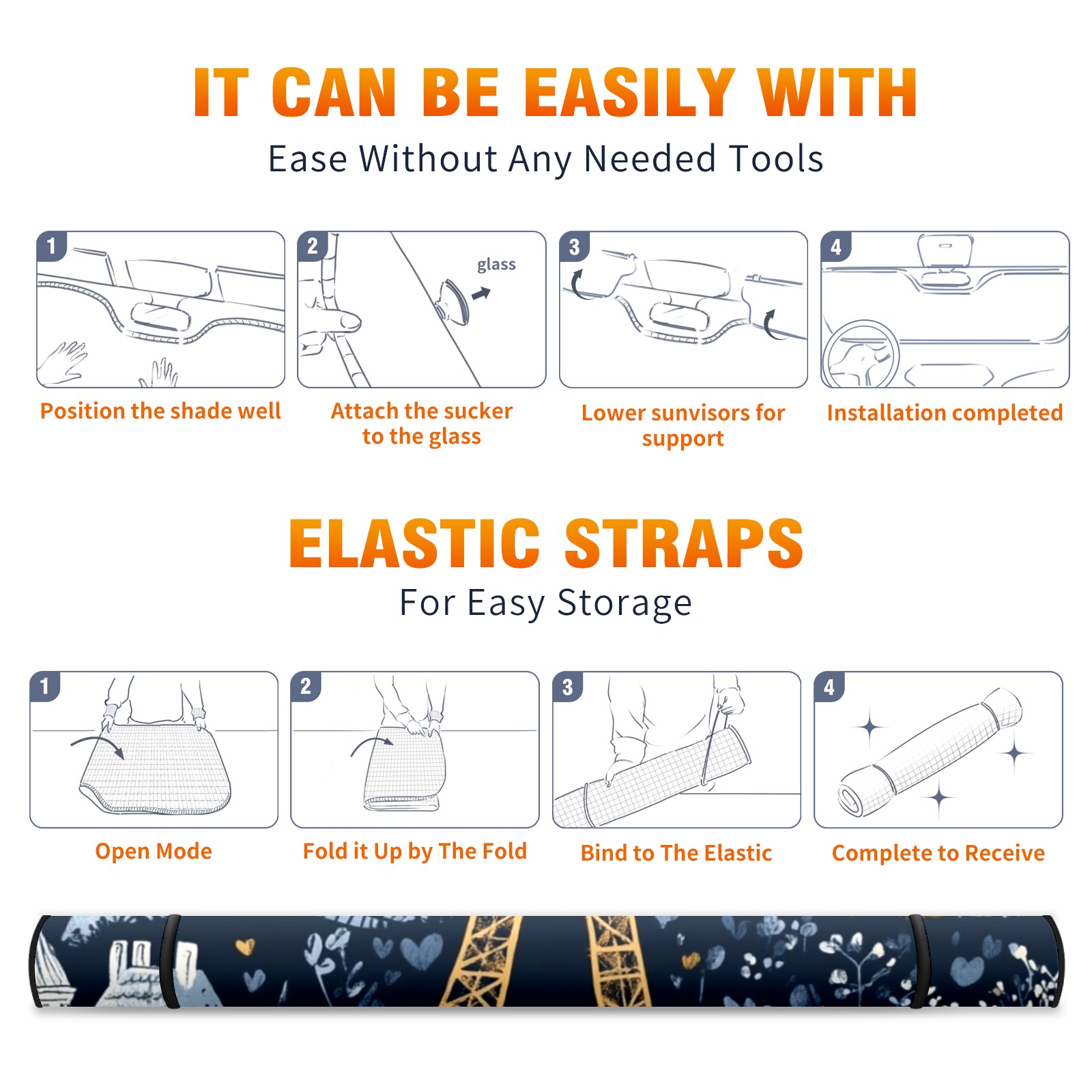 IT CAN BE EASILY WITH
Ease Without Any Needed Tools

1
Position the shade well

2
glass
Attach the sucker to the glass

3
Lower sunvisors for support

4
Installation completed

ELASTIC STRAPS
For Easy Storage

1
Open Mode

2
Fold it Up by The Fold

3
Bind to The Elastic

4
Complete to Receive