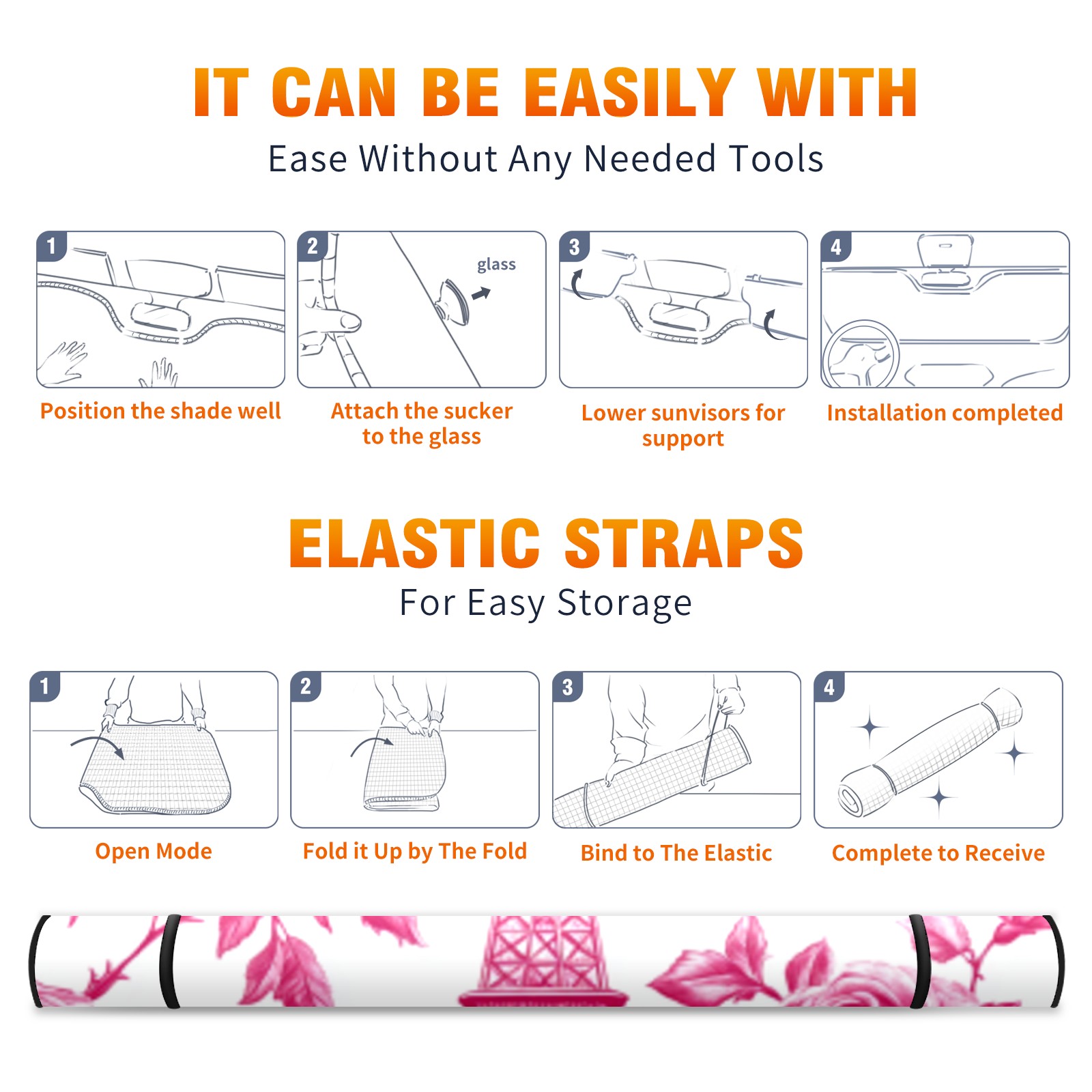 IT CAN BE EASILY WITH

Ease Without Any Needed Tools

1

Position the shade well

2

glass

Attach the sucker to the glass

3

Lower sunvisors for support

4

Installation completed

ELASTIC STRAPS

For Easy Storage

1

Open Mode

2

Fold it Up by The Fold

3

Bind to The Elastic

4

Complete to Receive