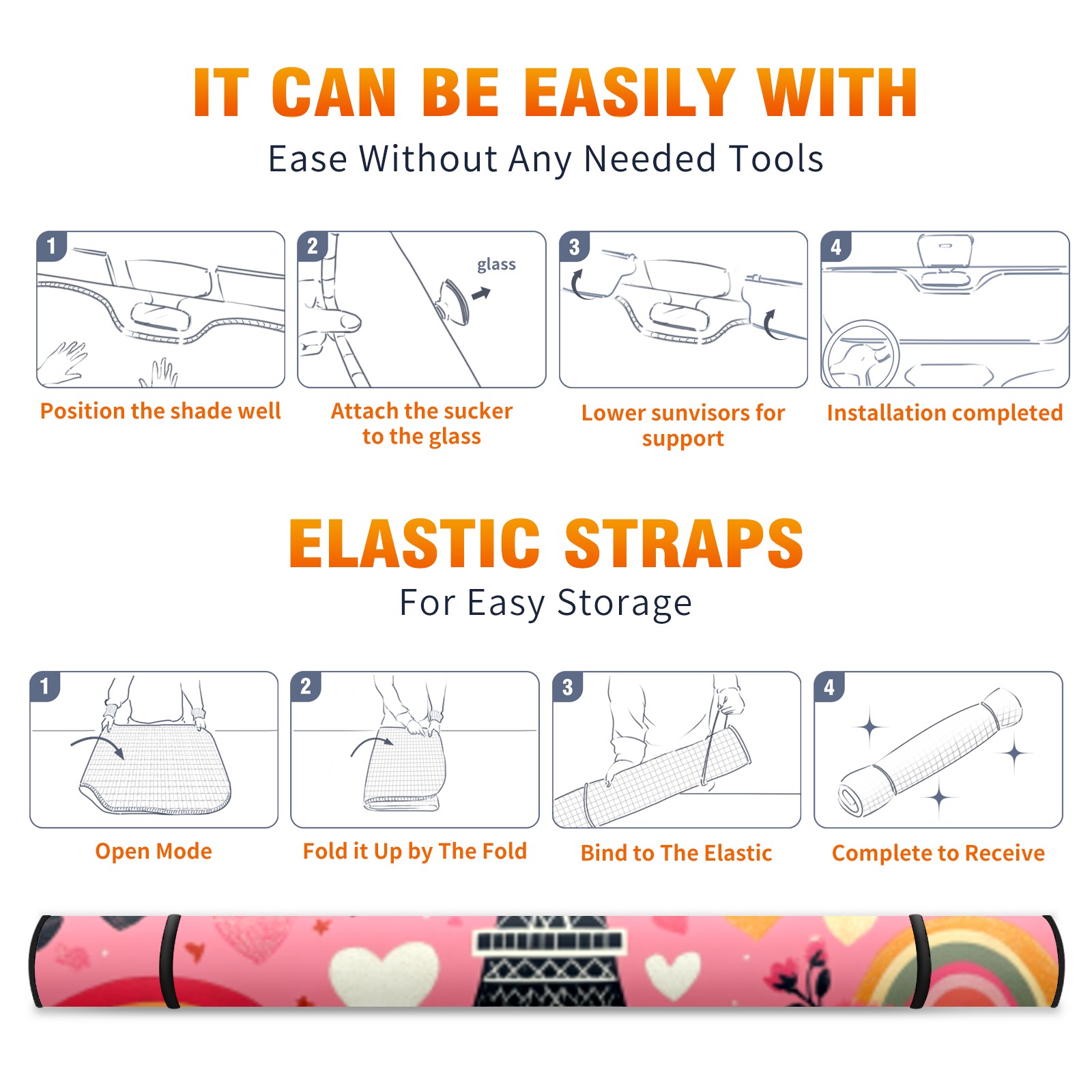 IT CAN BE EASILY WITH

Ease Without Any Needed Tools

1

Position the shade well

2

glass

Attach the sucker to the glass

3

Lower sunvisors for support

4

Installation completed

ELASTIC STRAPS

For Easy Storage

1

Open Mode

2

Fold it Up by The Fold

3

Bind to The Elastic

4

Complete to Receive