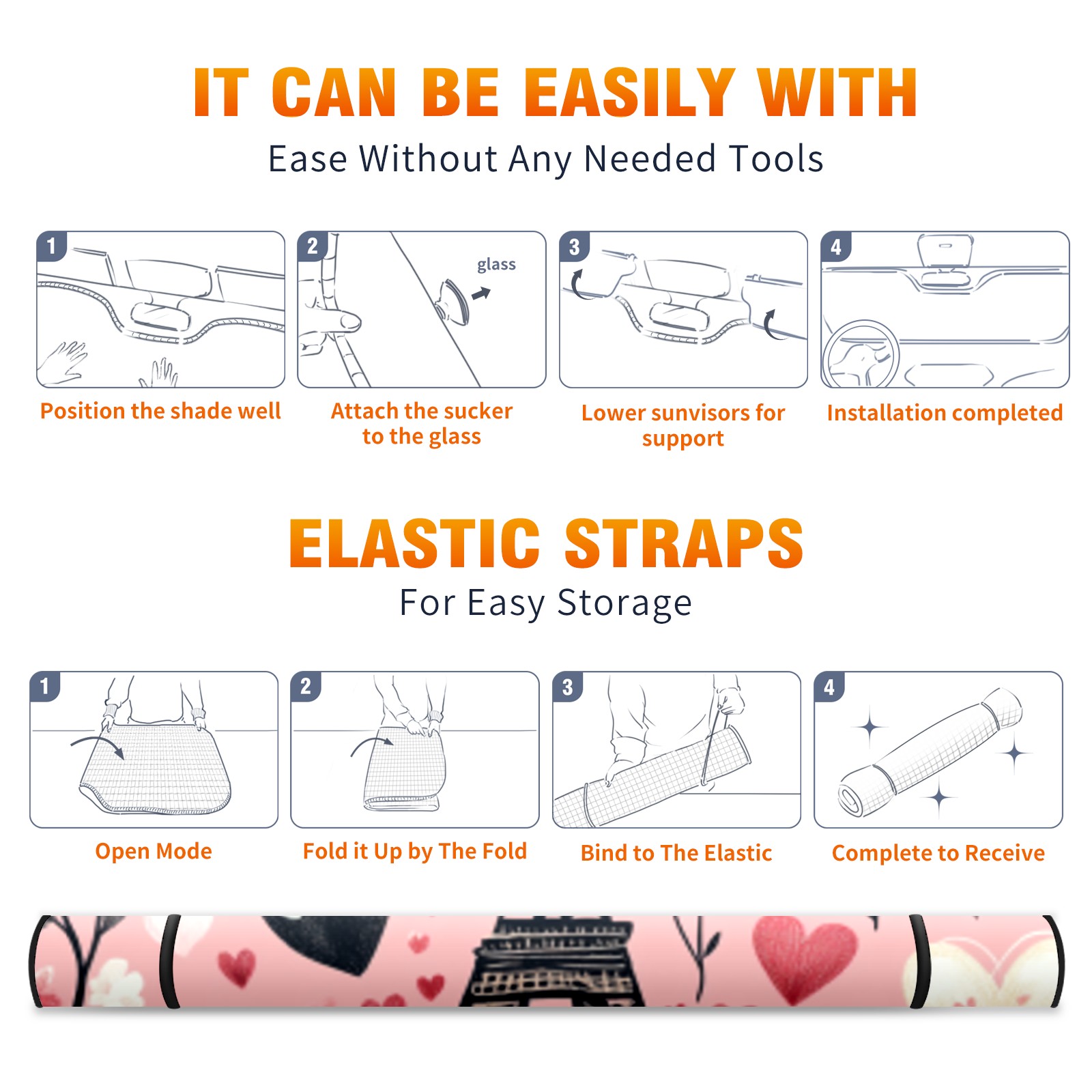 IT CAN BE EASILY WITH

Ease Without Any Needed Tools

1

Position the shade well

2

glass

Attach the sucker to the glass

3

Lower sunvisors for support

4

Installation completed

ELASTIC STRAPS

For Easy Storage

1

Open Mode

2

Fold it Up by The Fold

3

Bind to The Elastic

4

Complete to Receive