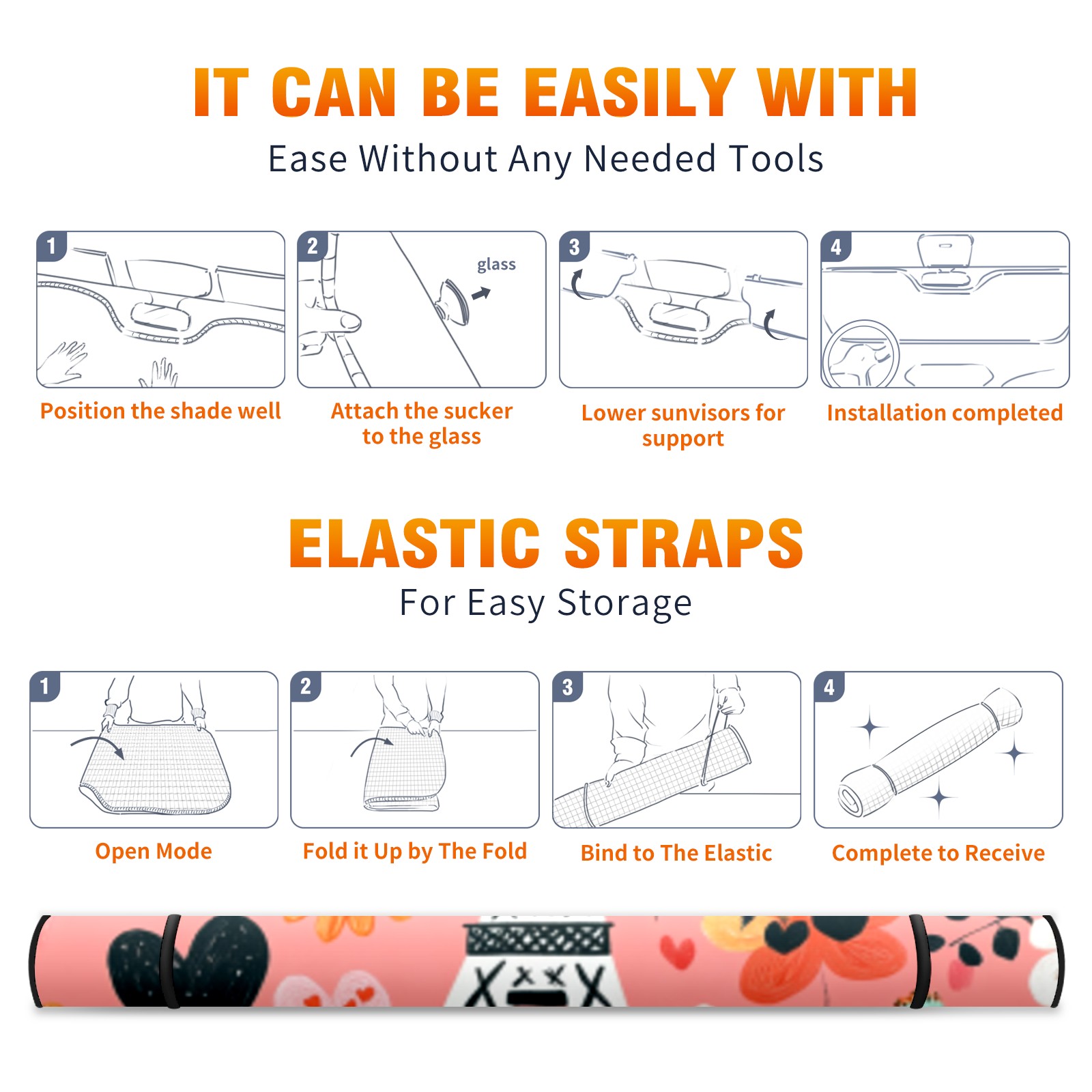 IT CAN BE EASILY WITH
Ease Without Any Needed Tools

1
Position the shade well

2
glass
Attach the sucker to the glass

3
Lower sunvisors for support

4
Installation completed

ELASTIC STRAPS
For Easy Storage

1
Open Mode

2
Fold it Up by The Fold

3
Bind to The Elastic

4
Complete to Receive