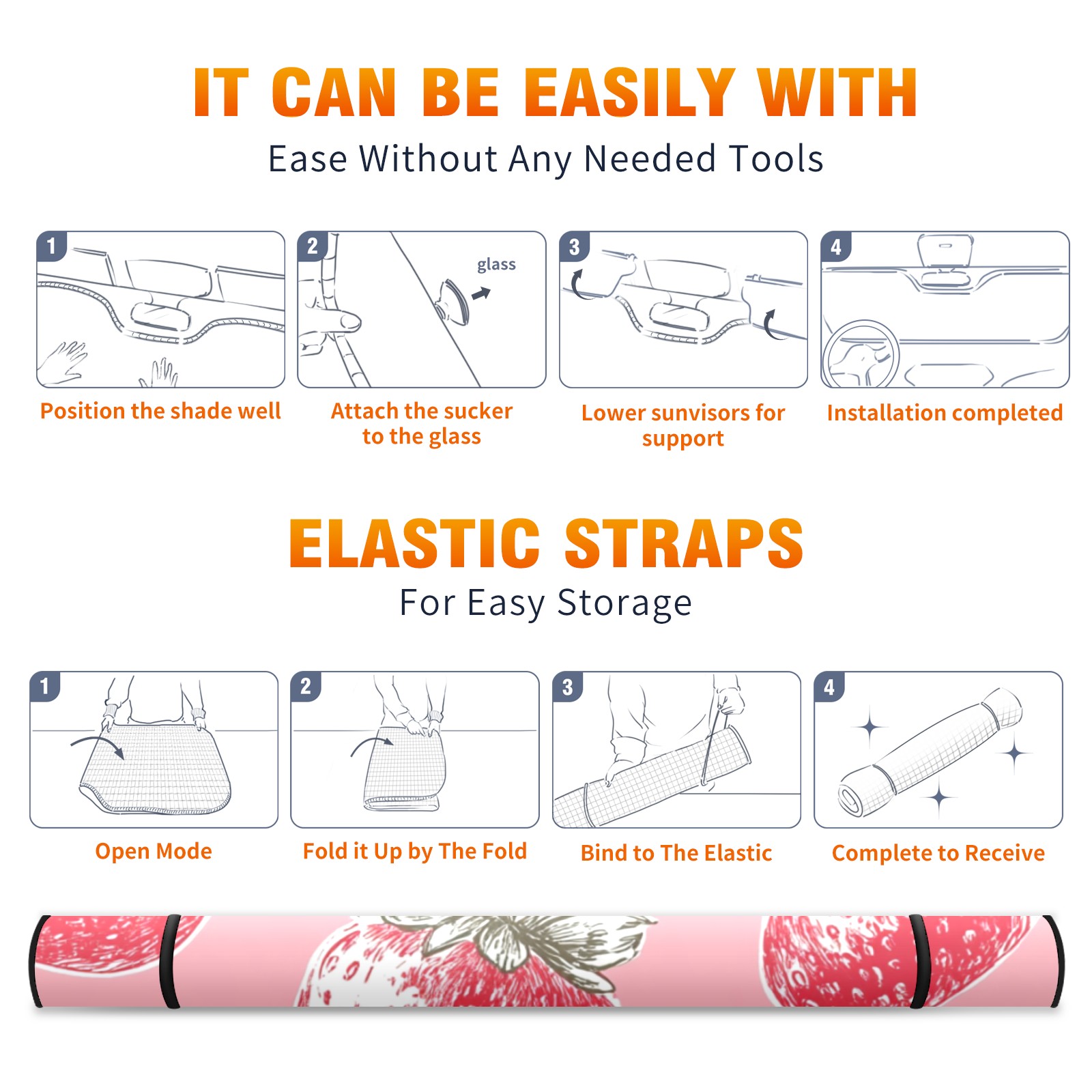 IT CAN BE EASILY WITH
Ease Without Any Needed Tools

1
Position the shade well

2
glass
Attach the sucker to the glass

3
Lower sunvisors for support

4
Installation completed

ELASTIC STRAPS
For Easy Storage

1
Open Mode

2
Fold it Up by The Fold

3
Bind to The Elastic

4
Complete to Receive