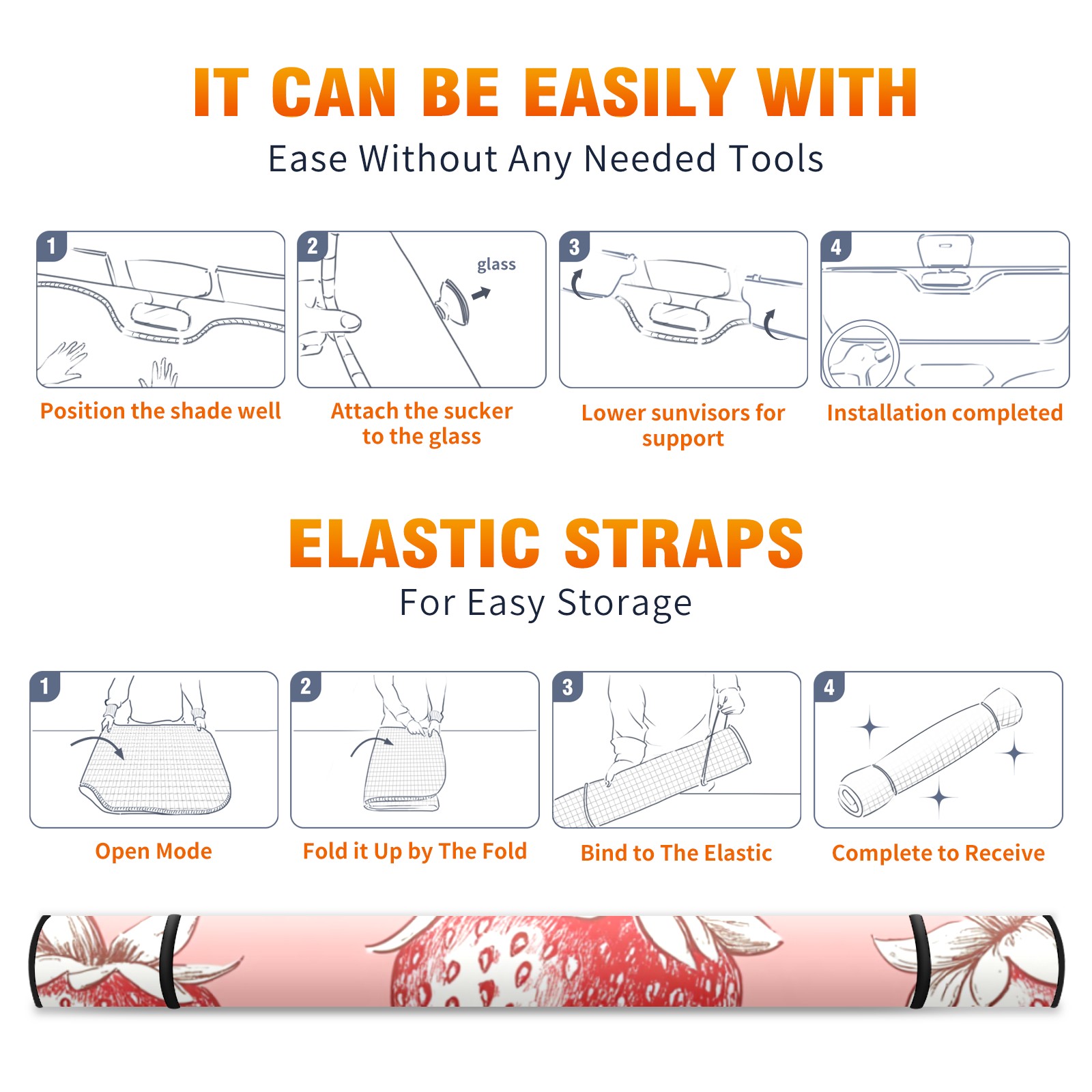 IT CAN BE EASILY WITH
Ease Without Any Needed Tools

1
Position the shade well

2
glass
Attach the sucker to the glass

3
Lower sunvisors for support

4
Installation completed

ELASTIC STRAPS
For Easy Storage

1
Open Mode

2
Fold it Up by The Fold

3
Bind to The Elastic

4
Complete to Receive