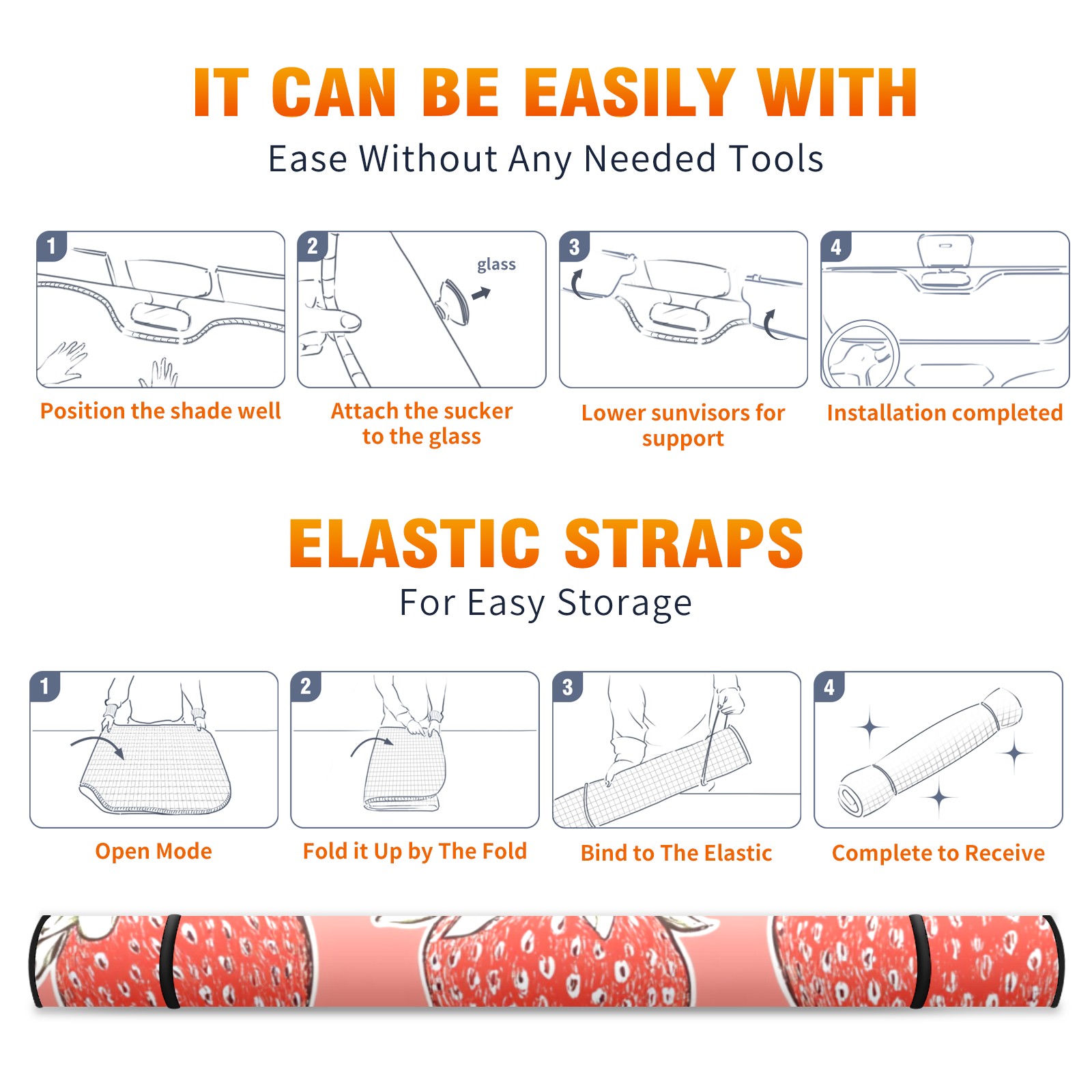 IT CAN BE EASILY WITH
Ease Without Any Needed Tools

1
Position the shade well

2
glass
Attach the sucker to the glass

3
Lower sunvisors for support

4
Installation completed

ELASTIC STRAPS
For Easy Storage

1
Open Mode

2
Fold it Up by The Fold

3
Bind to The Elastic

4
Complete to Receive