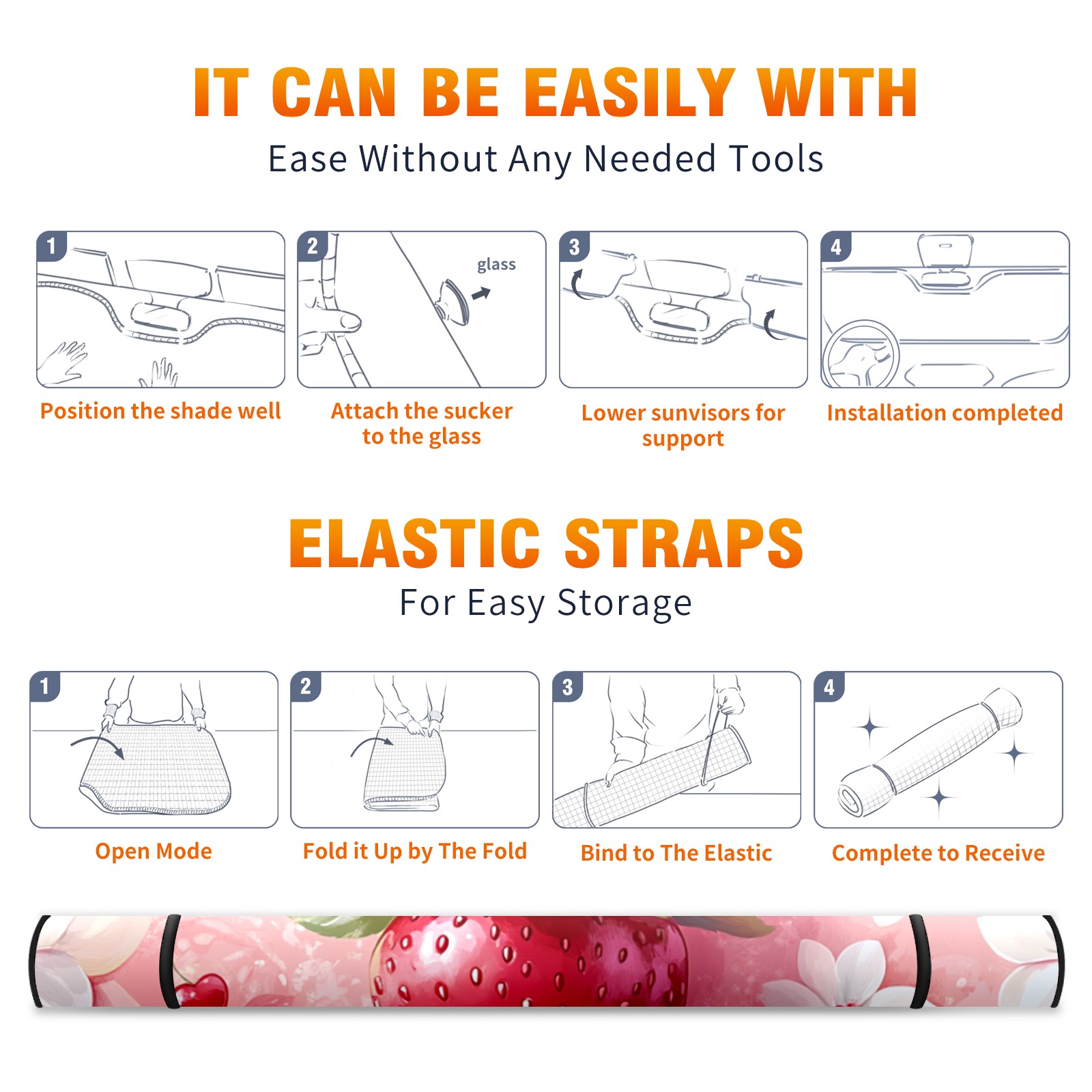 IT CAN BE EASILY WITH
Ease Without Any Needed Tools

1
Position the shade well

2
glass
Attach the sucker to the glass

3
Lower sunvisors for support

4
Installation completed

ELASTIC STRAPS
For Easy Storage

1
Open Mode

2
Fold it Up by The Fold

3
Bind to The Elastic

4
Complete to Receive