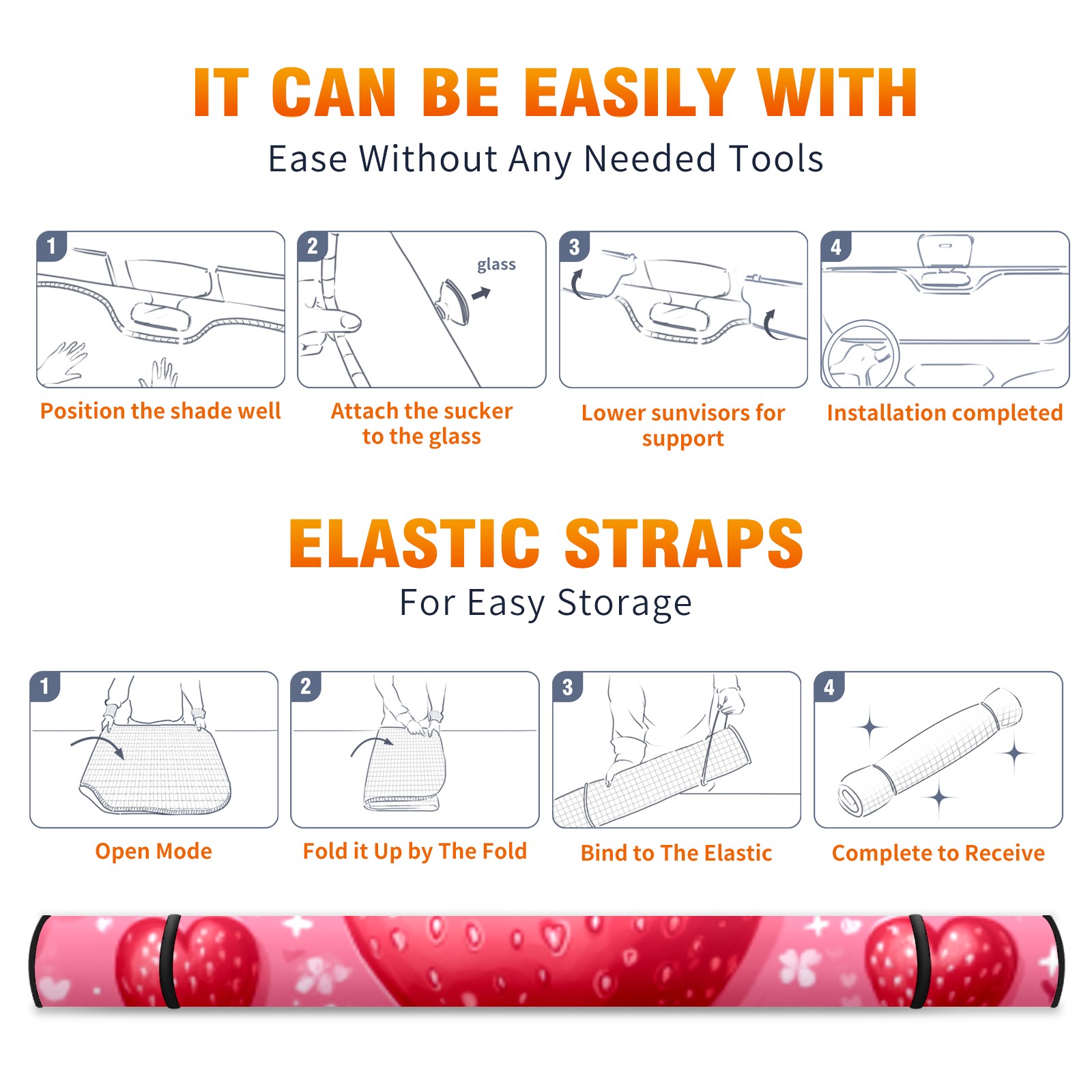 IT CAN BE EASILY WITH
Ease Without Any Needed Tools

1
Position the shade well

2
glass
Attach the sucker to the glass

3
Lower sunvisors for support

4
Installation completed

ELASTIC STRAPS
For Easy Storage

1
Open Mode

2
Fold it Up by The Fold

3
Bind to The Elastic

4
Complete to Receive