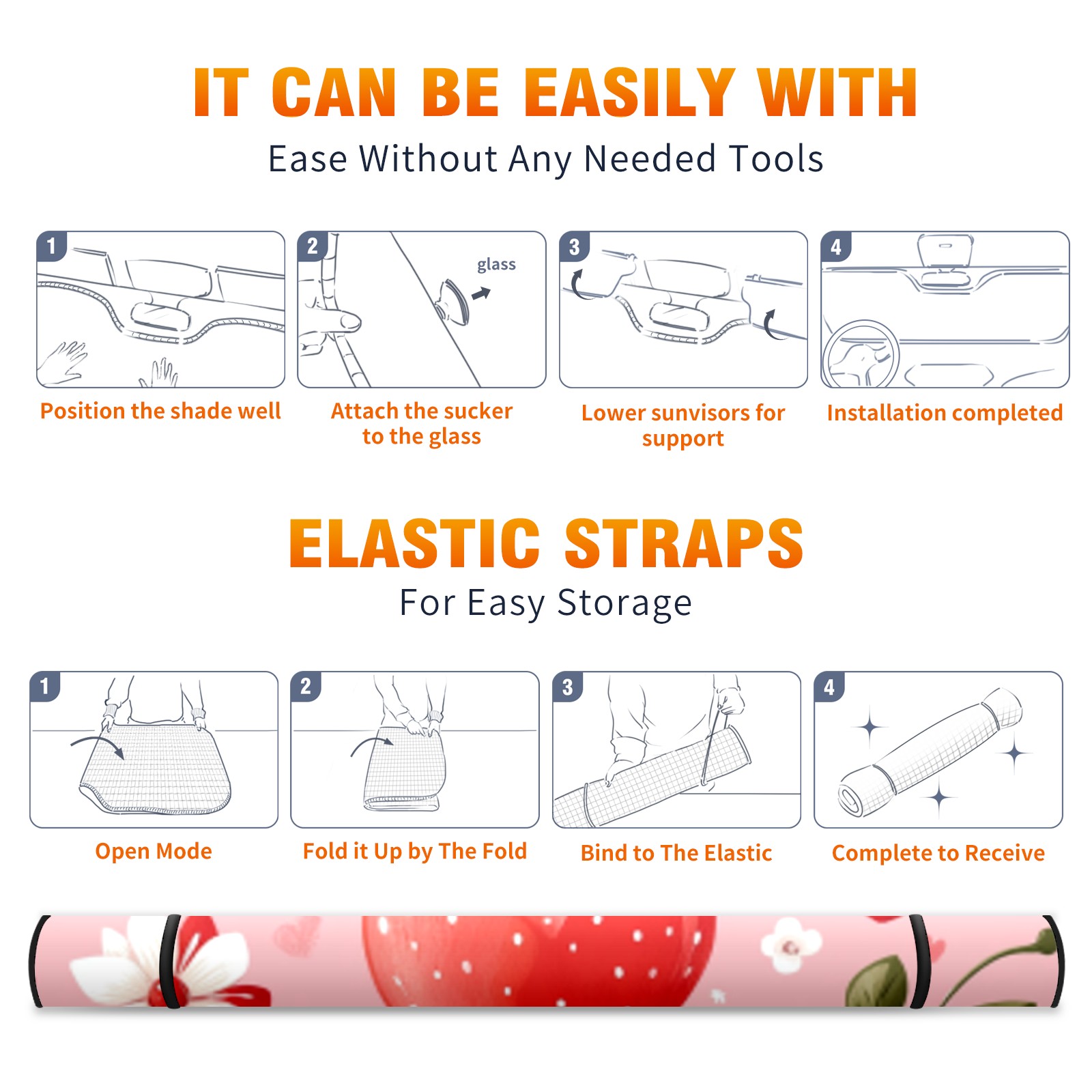 IT CAN BE EASILY WITH
Ease Without Any Needed Tools

1
Position the shade well

2
glass
Attach the sucker to the glass

3
Lower sunvisors for support

4
Installation completed

ELASTIC STRAPS
For Easy Storage

1
Open Mode

2
Fold it Up by The Fold

3
Bind to The Elastic

4
Complete to Receive