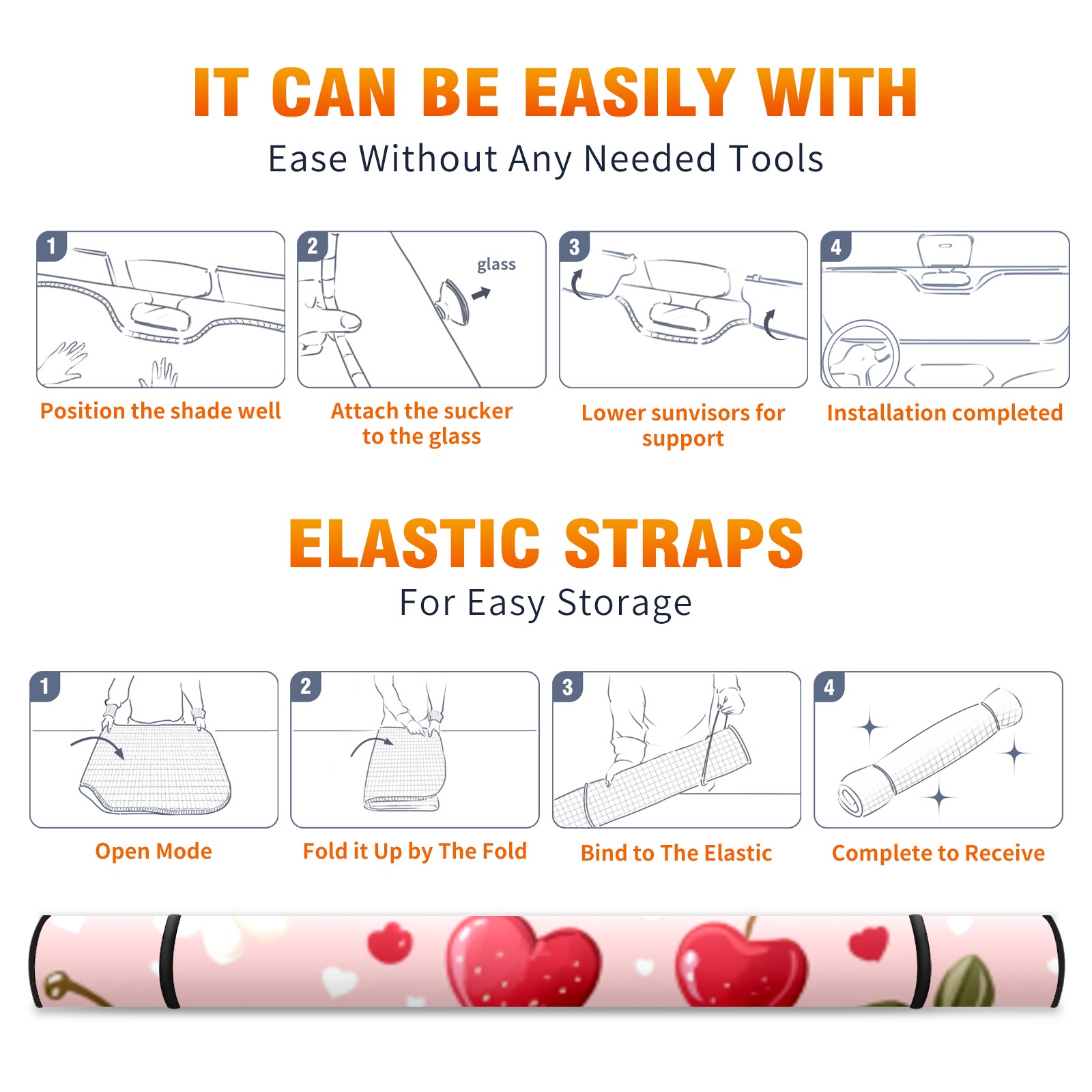 IT CAN BE EASILY WITH

Ease Without Any Needed Tools

1

Position the shade well

2

glass

Attach the sucker to the glass

3

Lower sunvisors for support

4

Installation completed

ELASTIC STRAPS

For Easy Storage

1

Open Mode

2

Fold it Up by The Fold

3

Bind to The Elastic

4

Complete to Receive