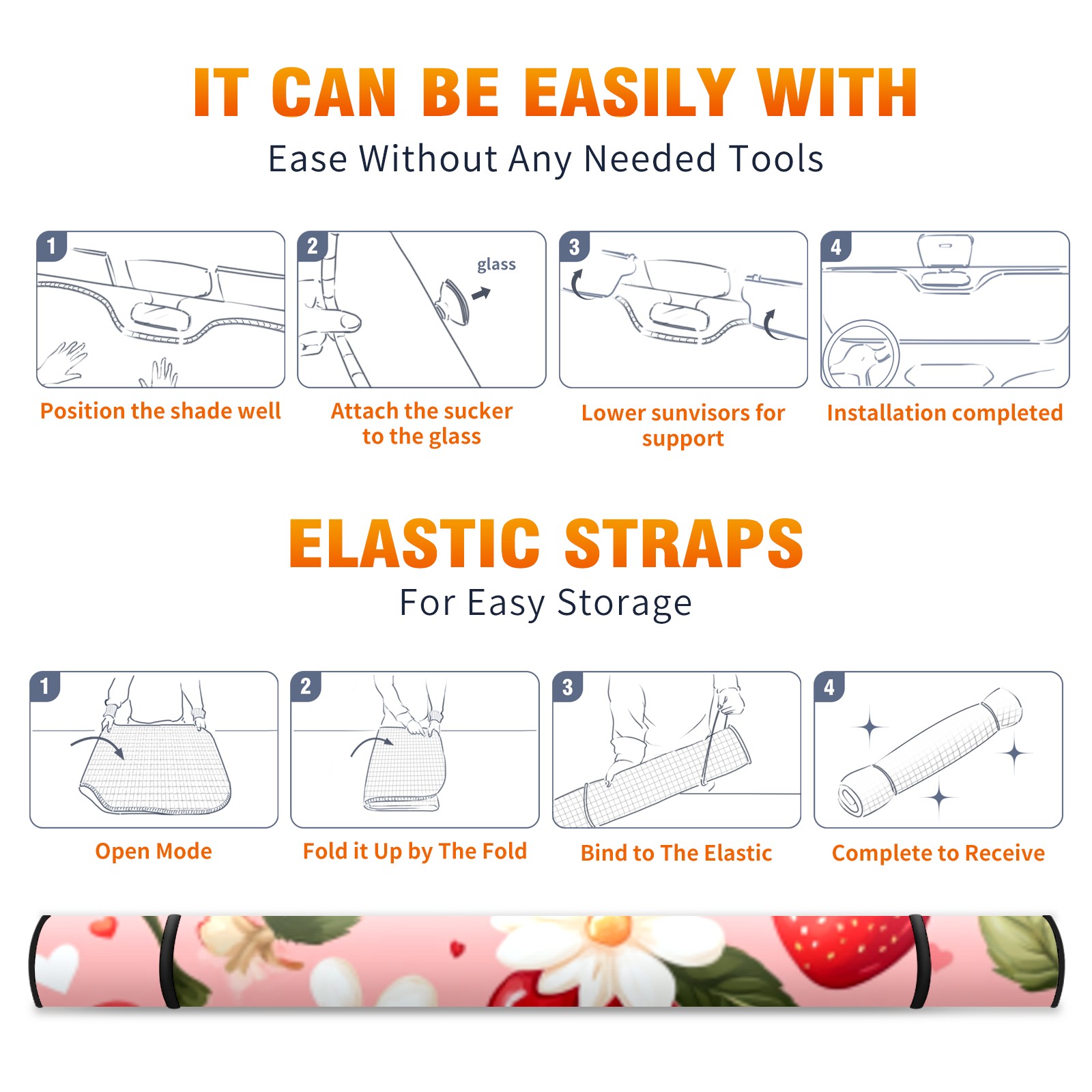 IT CAN BE EASILY WITH

Ease Without Any Needed Tools

1

Position the shade well

2

glass

Attach the sucker to the glass

3

Lower sunvisors for support

4

Installation completed

ELASTIC STRAPS

For Easy Storage

1

Open Mode

2

Fold it Up by The Fold

3

Bind to The Elastic

4

Complete to Receive