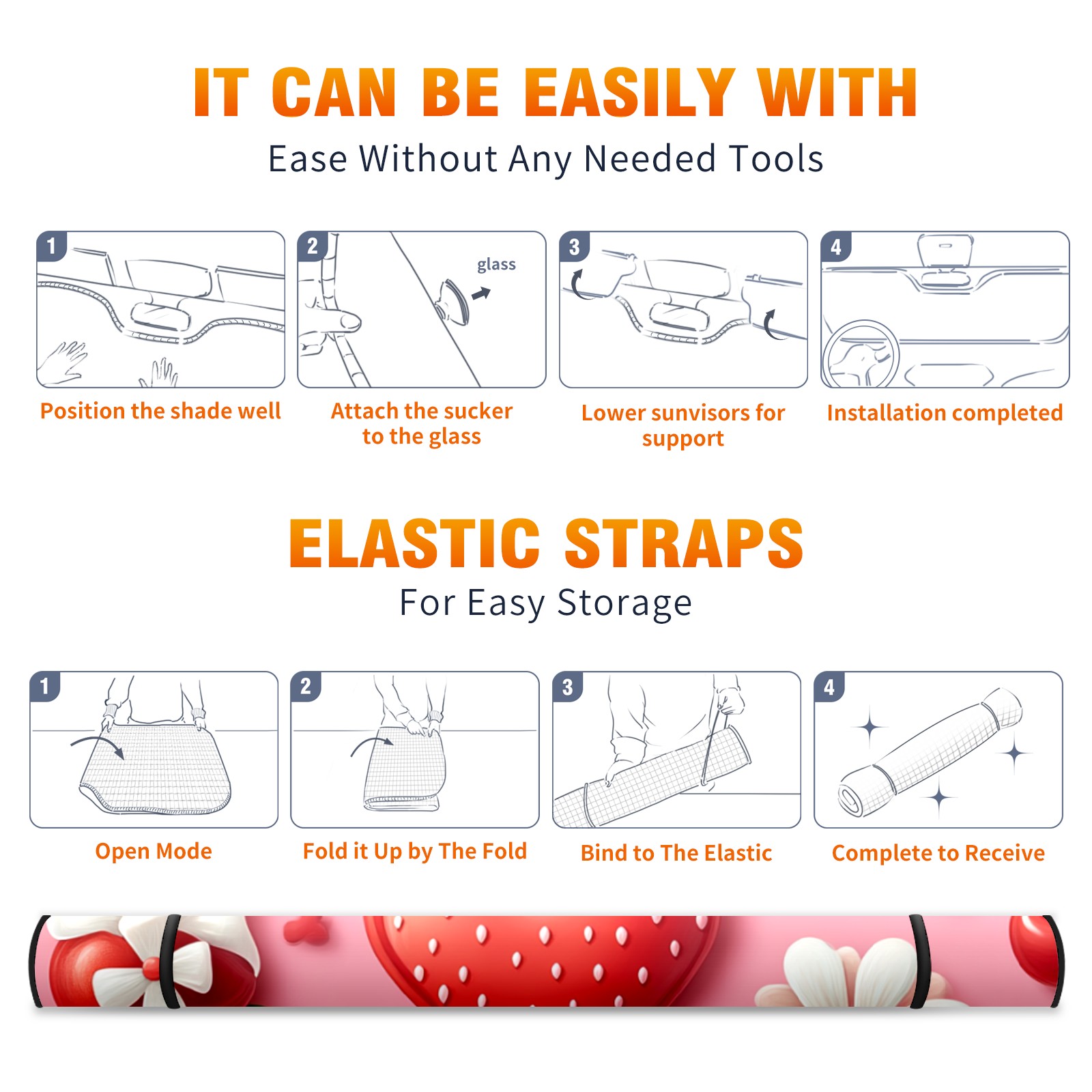 IT CAN BE EASILY WITH

Ease Without Any Needed Tools

1

Position the shade well

2

glass

Attach the sucker to the glass

3

Lower sunvisors for support

4

Installation completed

ELASTIC STRAPS

For Easy Storage

1

Open Mode

2

Fold it Up by The Fold

3

Bind to The Elastic

4

Complete to Receive