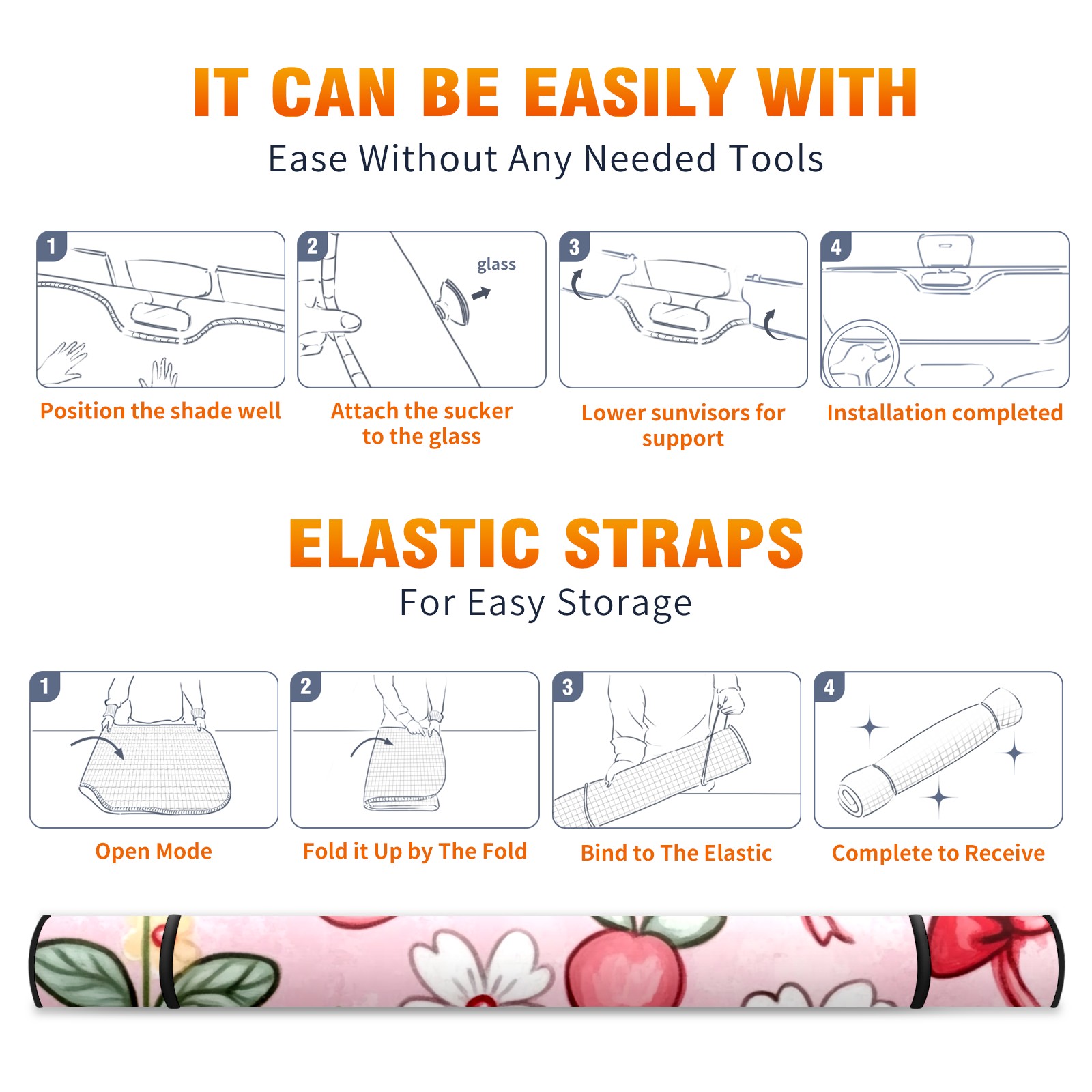 IT CAN BE EASILY WITH

Ease Without Any Needed Tools

1

Position the shade well

2

glass

Attach the sucker to the glass

3

Lower sunvisors for support

4

Installation completed

ELASTIC STRAPS

For Easy Storage

1

Open Mode

2

Fold it Up by The Fold

3

Bind to The Elastic

4

Complete to Receive