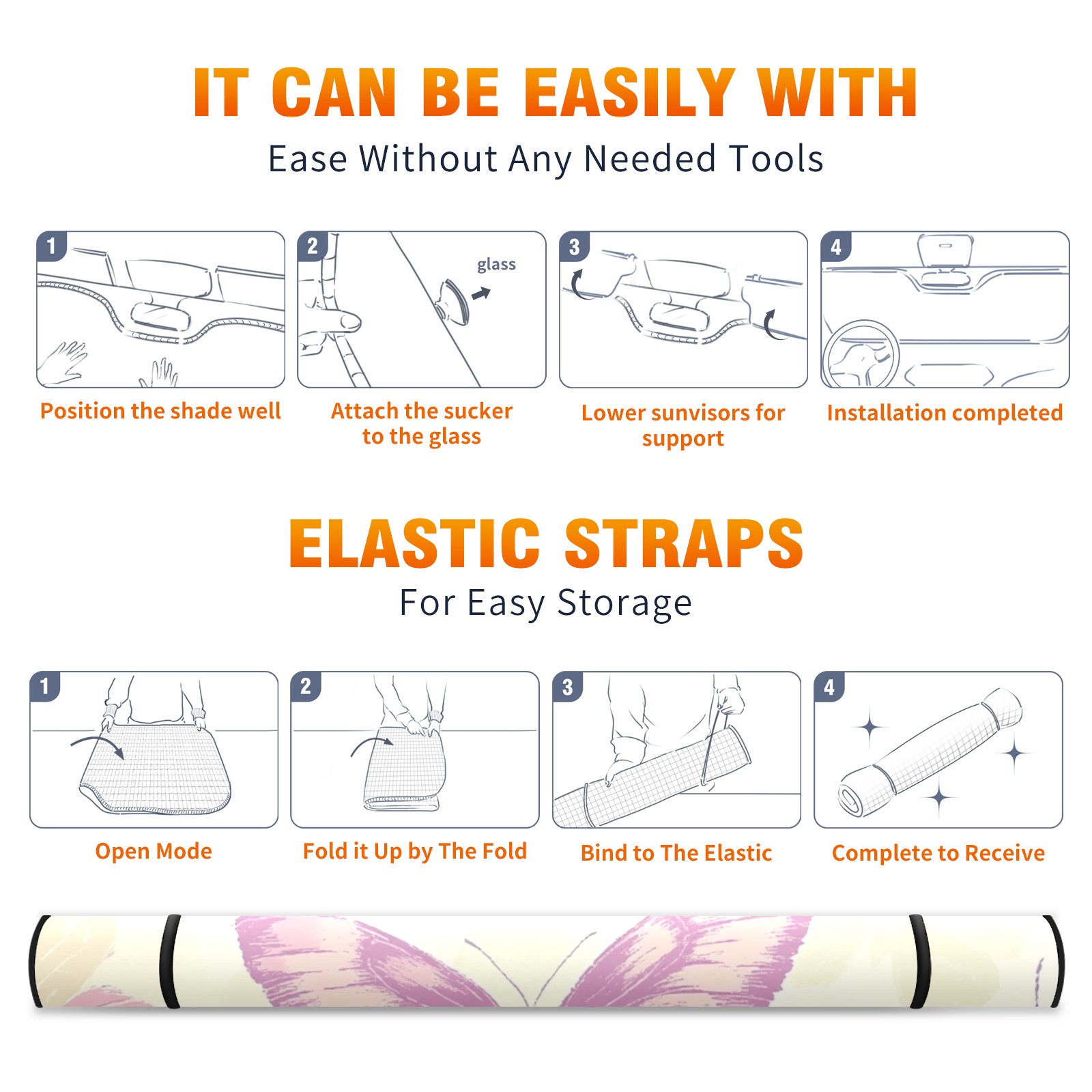 IT CAN BE EASILY WITH

Ease Without Any Needed Tools

1

Position the shade well

2

glass

Attach the sucker to the glass

3

Lower sunvisors for support

4

Installation completed

ELASTIC STRAPS

For Easy Storage

1

Open Mode

2

Fold it Up by The Fold

3

Bind to The Elastic

4

Complete to Receive