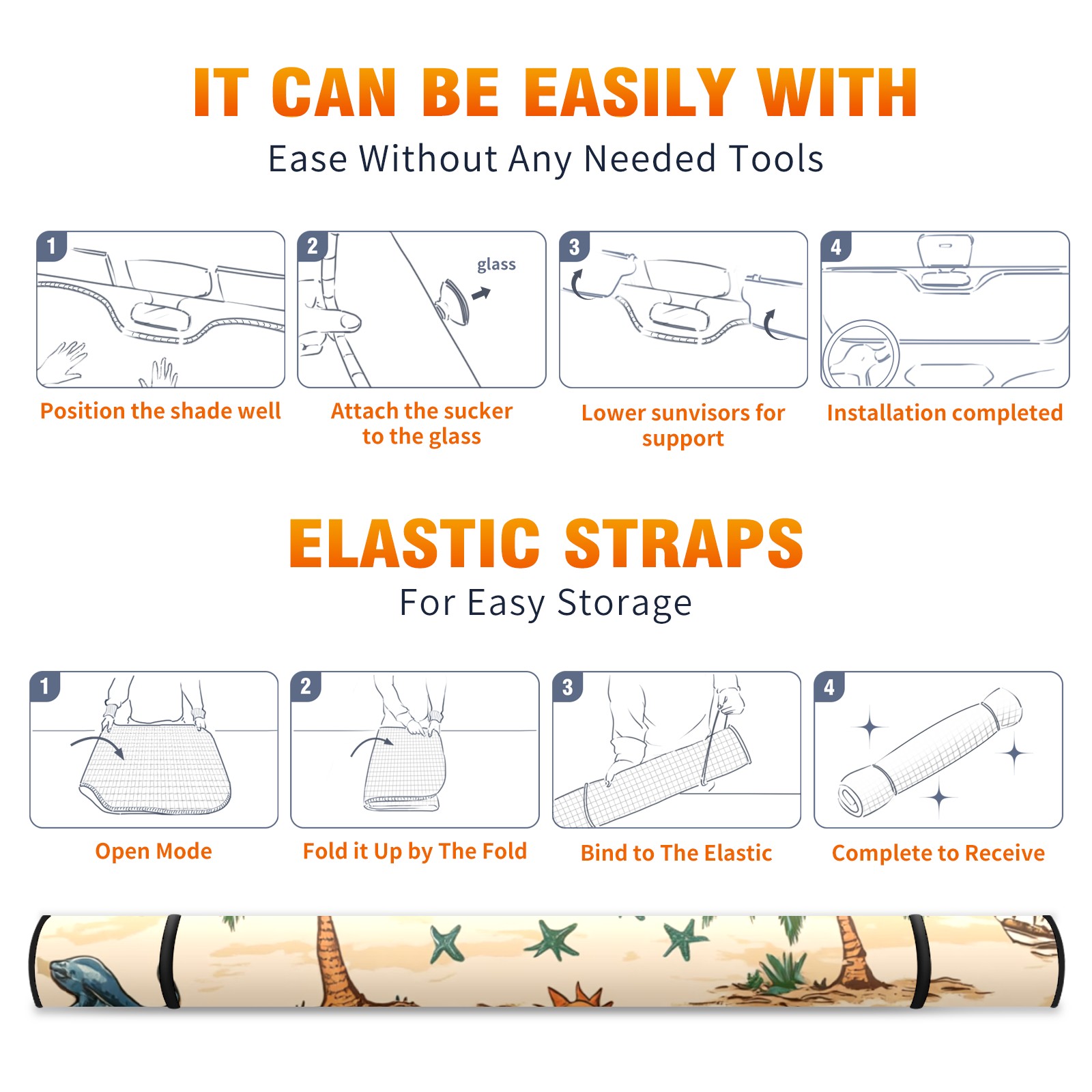 IT CAN BE EASILY WITH

Ease Without Any Needed Tools

1

Position the shade well

2

glass

Attach the sucker to the glass

3

Lower sunvisors for support

4

Installation completed

ELASTIC STRAPS

For Easy Storage

1

Open Mode

2

Fold it Up by The Fold

3

Bind to The Elastic

4

Complete to Receive