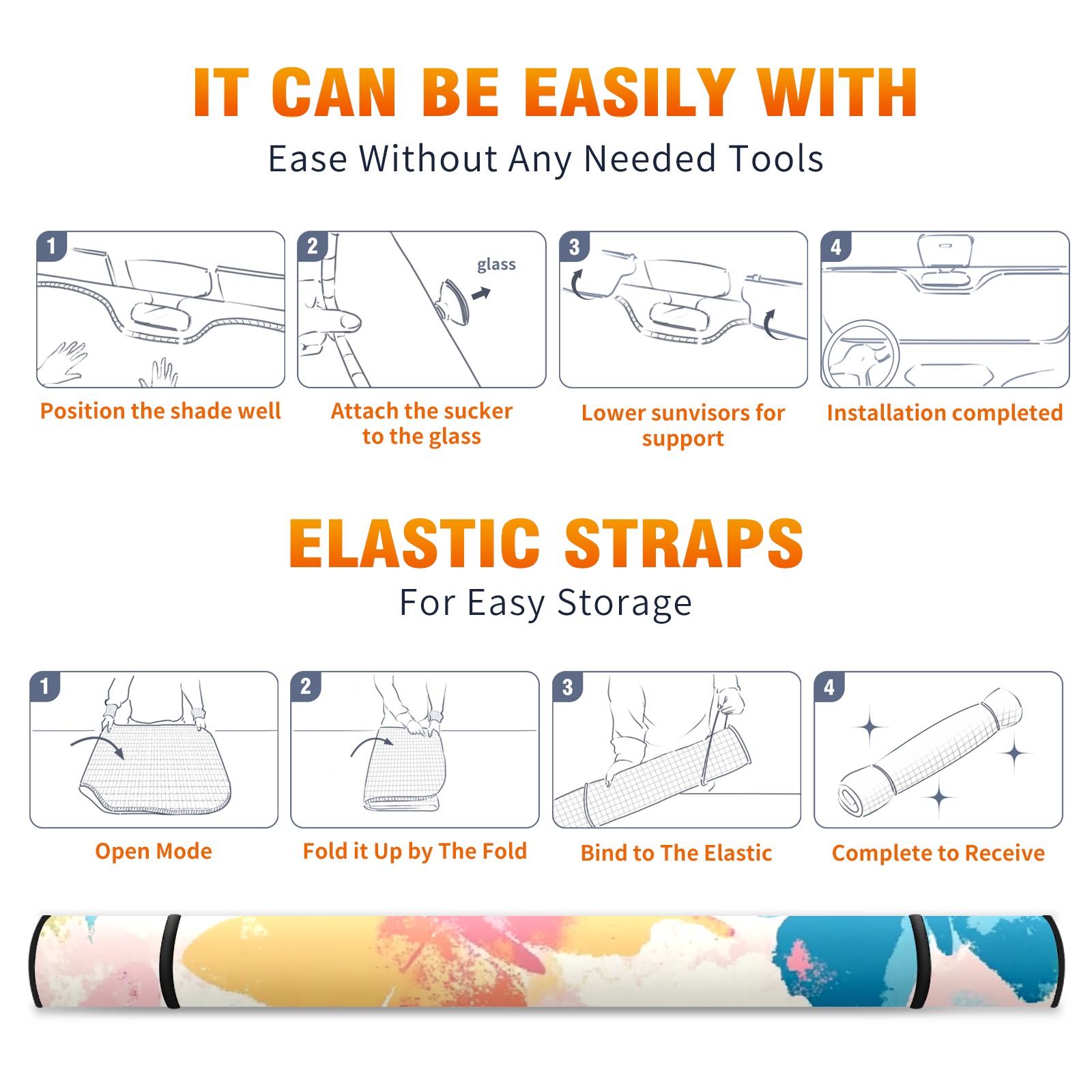 IT CAN BE EASILY WITH
Ease Without Any Needed Tools

1
Position the shade well

2
glass
Attach the sucker to the glass

3
Lower sunvisors for support

4
Installation completed

ELASTIC STRAPS
For Easy Storage

1
Open Mode

2
Fold it Up by The Fold

3
Bind to The Elastic

4
Complete to Receive