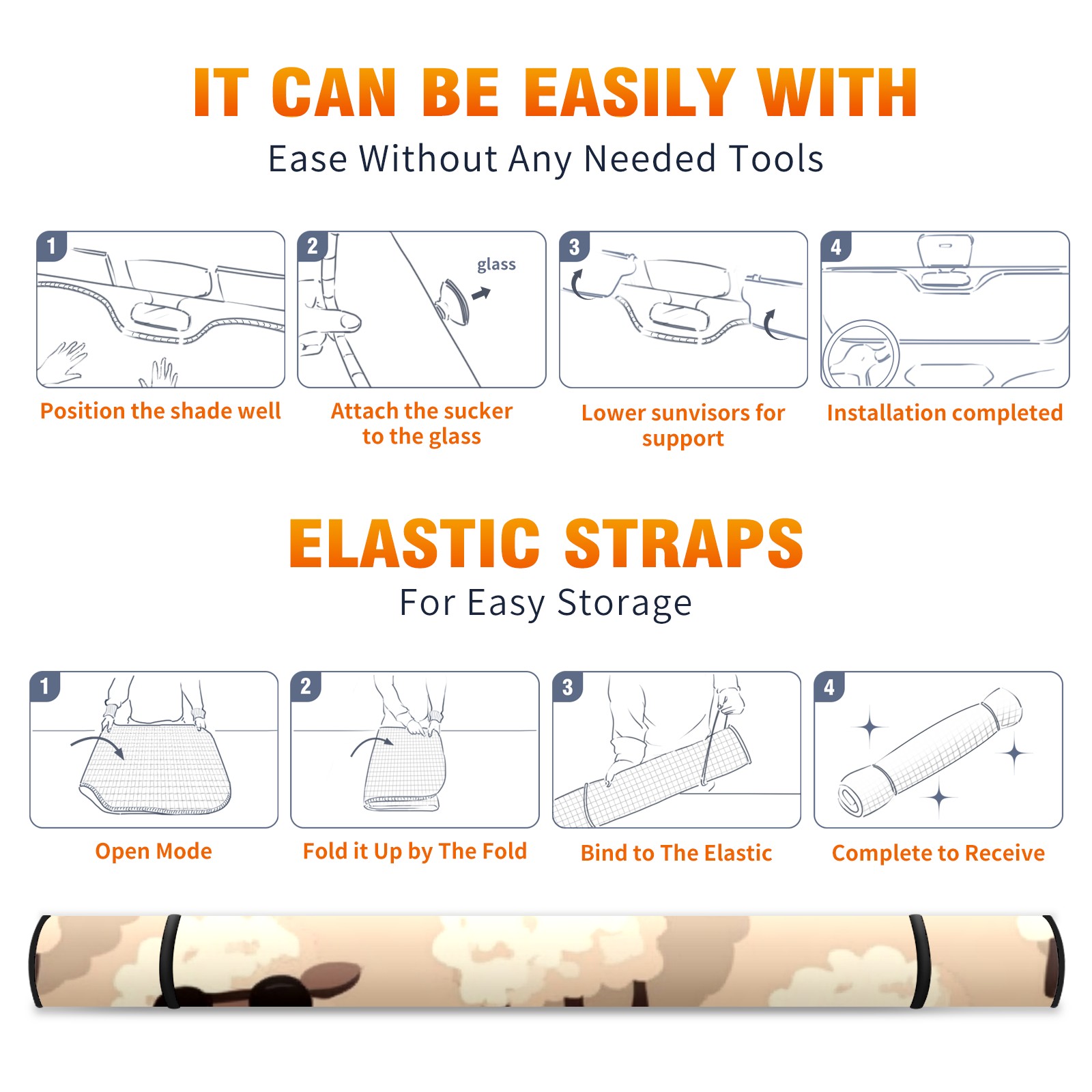 IT CAN BE EASILY WITH

Ease Without Any Needed Tools

1

Position the shade well

2

glass

Attach the sucker to the glass

3

Lower sunvisors for support

4

Installation completed

ELASTIC STRAPS

For Easy Storage

1

Open Mode

2

Fold it Up by The Fold

3

Bind to The Elastic

4

Complete to Receive