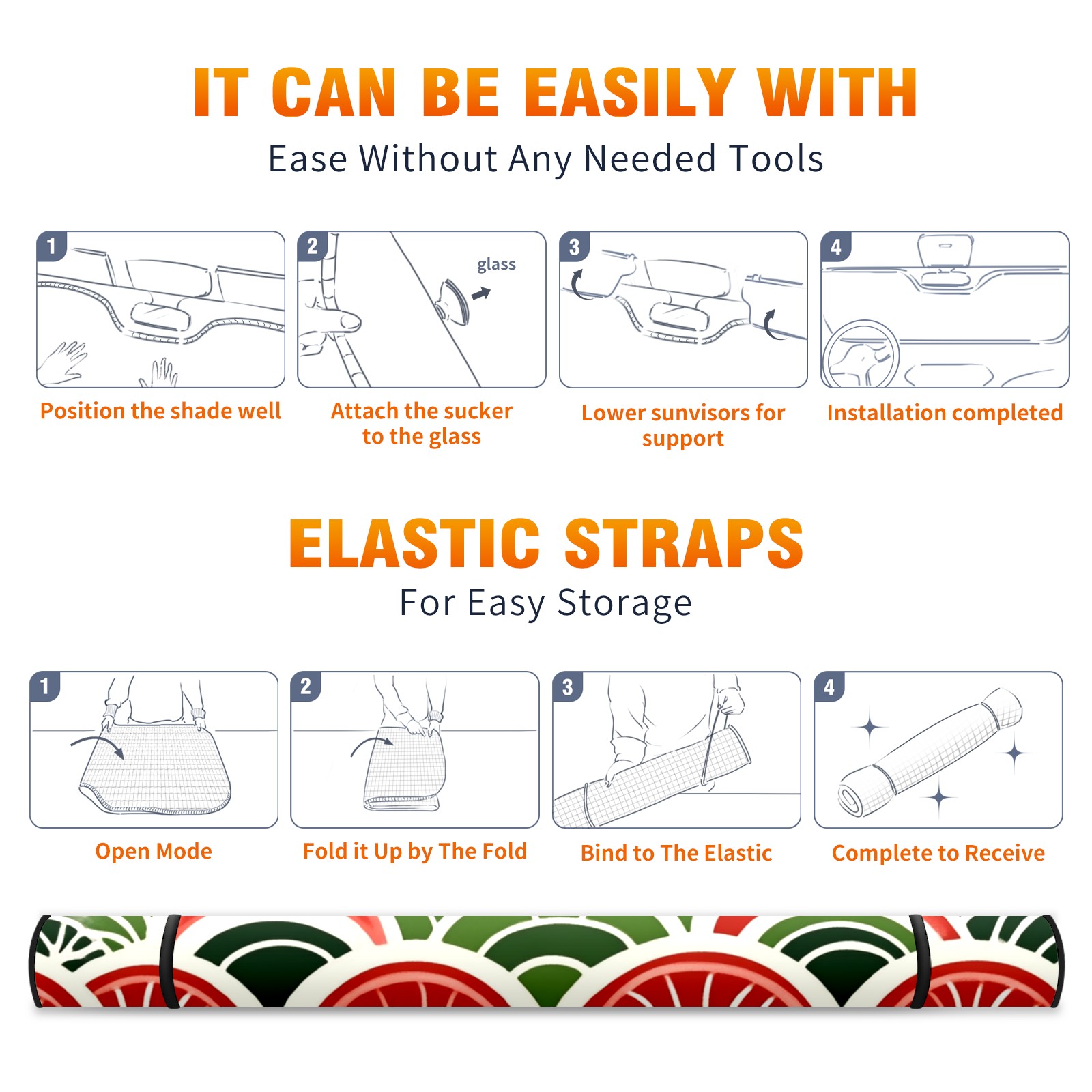 IT CAN BE EASILY WITH
Ease Without Any Needed Tools

1
Position the shade well

2
glass
Attach the sucker to the glass

3
Lower sunvisors for support

4
Installation completed

ELASTIC STRAPS
For Easy Storage

1
Open Mode

2
Fold it Up by The Fold

3
Bind to The Elastic

4
Complete to Receive