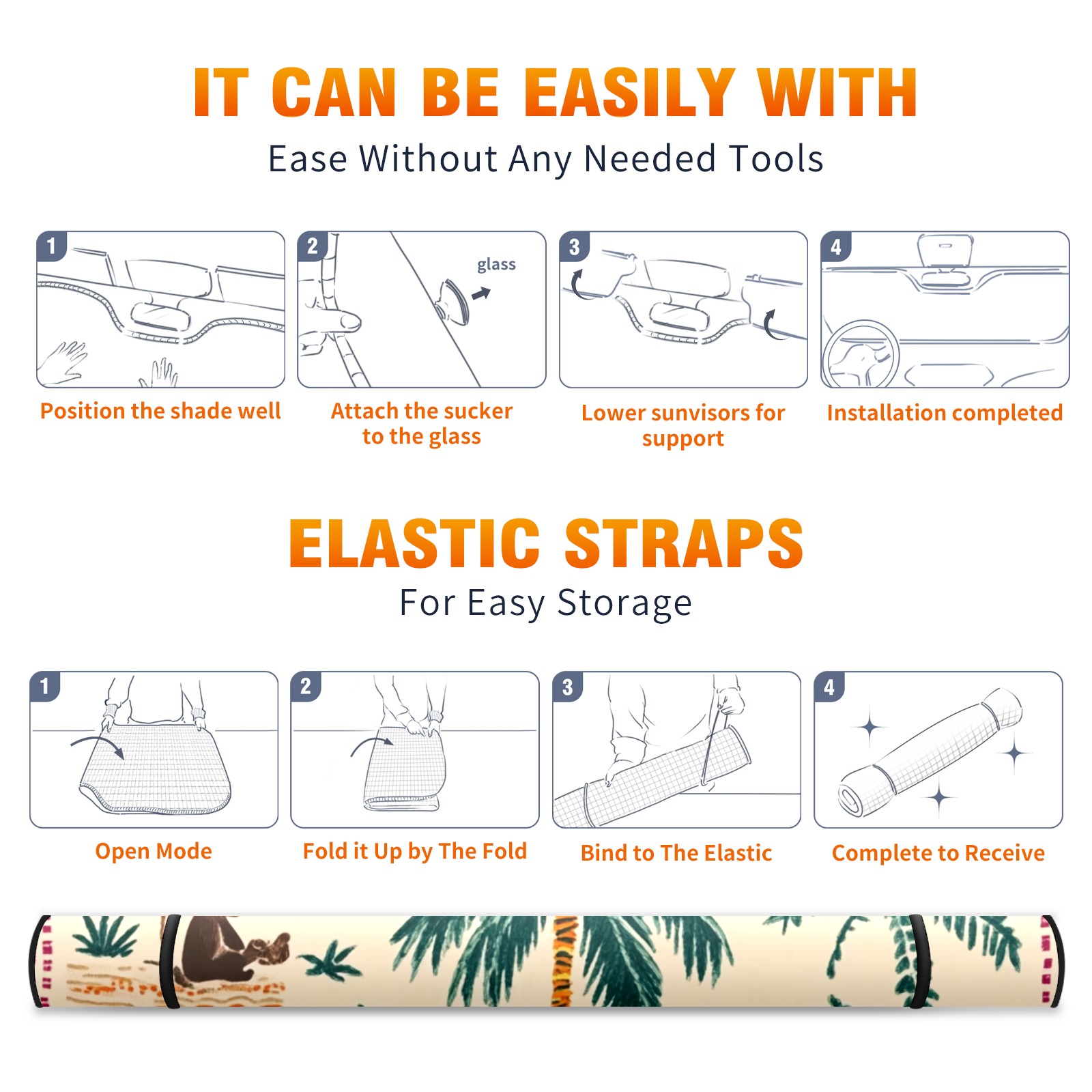 IT CAN BE EASILY WITH

Ease Without Any Needed Tools

1

Position the shade well

2

glass

Attach the sucker to the glass

3

Lower sunvisors for support

4

Installation completed

ELASTIC STRAPS

For Easy Storage

1

Open Mode

2

Fold it Up by The Fold

3

Bind to The Elastic

4

Complete to Receive