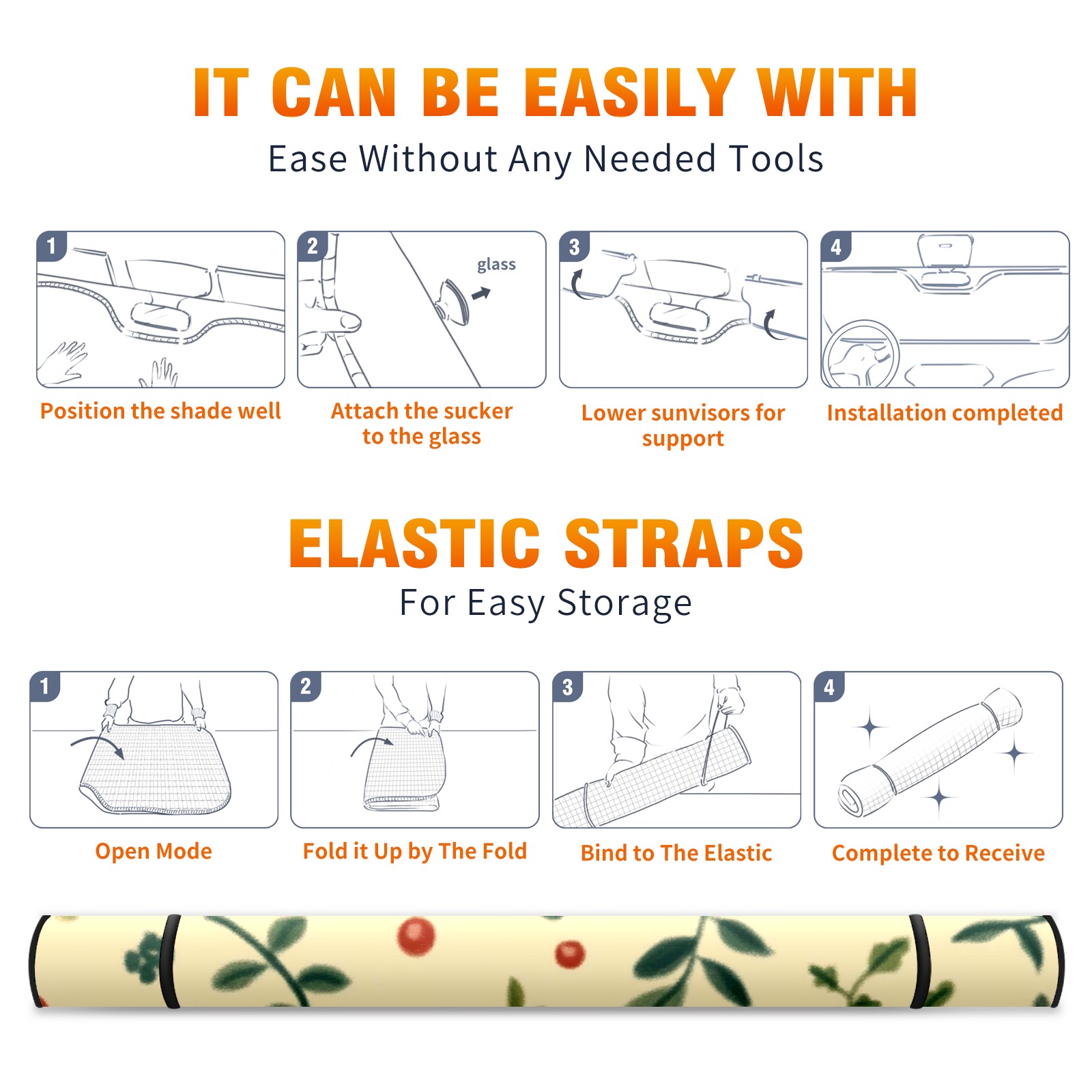 IT CAN BE EASILY WITH
Ease Without Any Needed Tools

1
Position the shade well

2
glass
Attach the sucker to the glass

3
Lower sunvisors for support

4
Installation completed

ELASTIC STRAPS
For Easy Storage

1
Open Mode

2
Fold it Up by The Fold

3
Bind to The Elastic

4
Complete to Receive