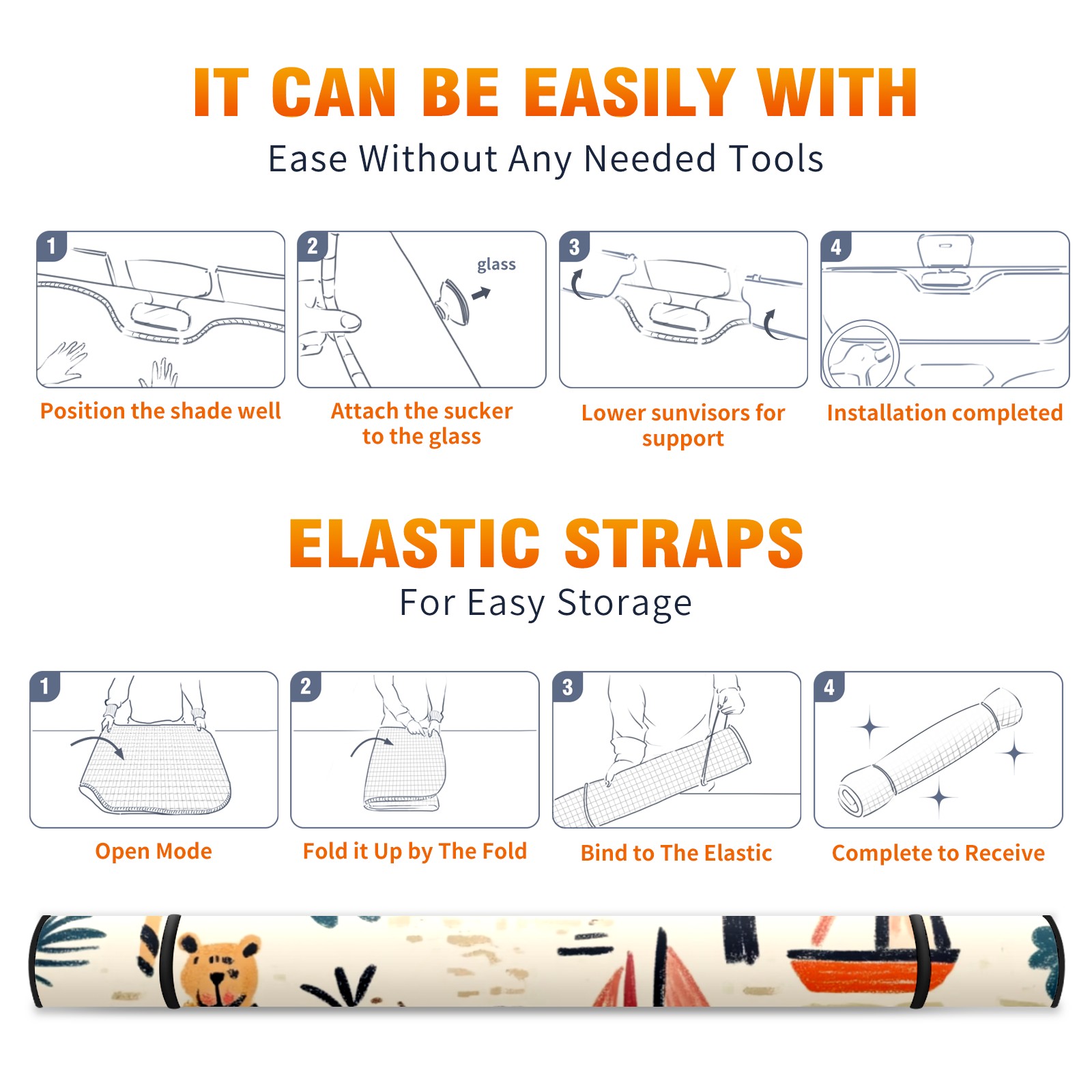 IT CAN BE EASILY WITH
Ease Without Any Needed Tools

1
Position the shade well

2
glass
Attach the sucker to the glass

3
Lower sunvisors for support

4
Installation completed

ELASTIC STRAPS
For Easy Storage

1
Open Mode

2
Fold it Up by The Fold

3
Bind to The Elastic

4
Complete to Receive