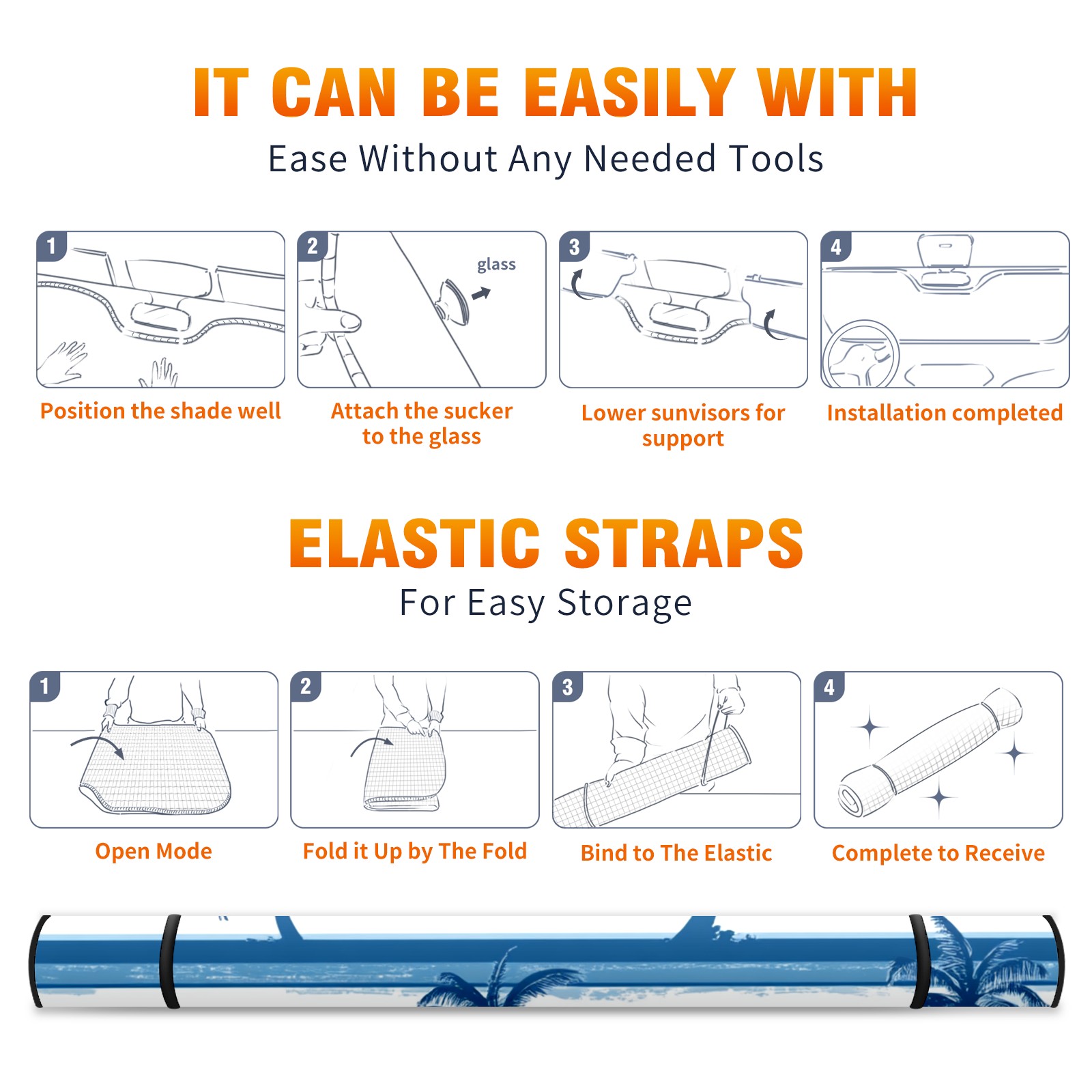 IT CAN BE EASILY WITH
Ease Without Any Needed Tools

1
Position the shade well

2
glass
Attach the sucker to the glass

3
Lower sunvisors for support

4
Installation completed

ELASTIC STRAPS
For Easy Storage

1
Open Mode

2
Fold it Up by The Fold

3
Bind to The Elastic

4
Complete to Receive