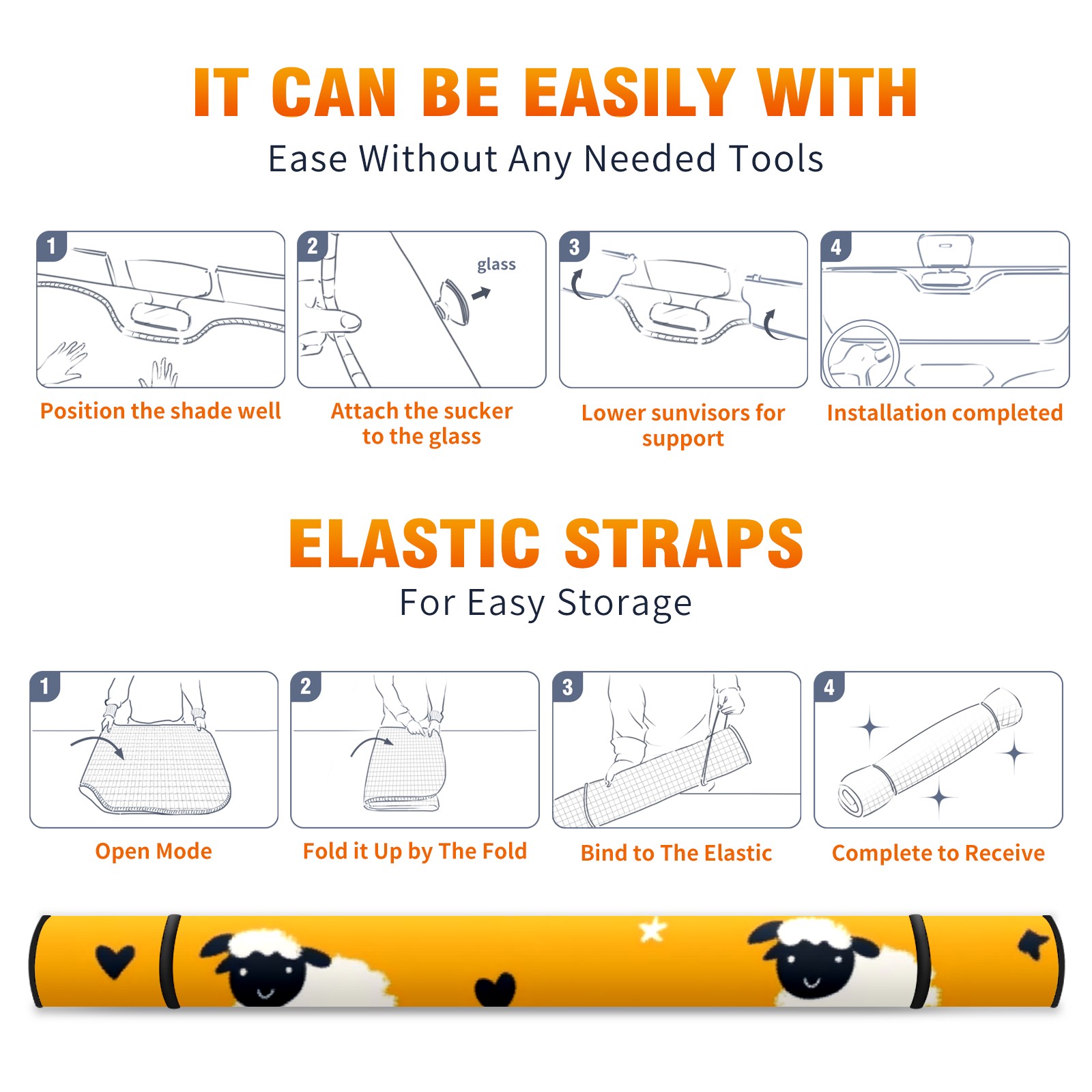 IT CAN BE EASILY WITH

Ease Without Any Needed Tools

1

Position the shade well

2

glass

Attach the sucker to the glass

3

Lower sunvisors for support

4

Installation completed

ELASTIC STRAPS

For Easy Storage

1

Open Mode

2

Fold it Up by The Fold

3

Bind to The Elastic

4

Complete to Receive