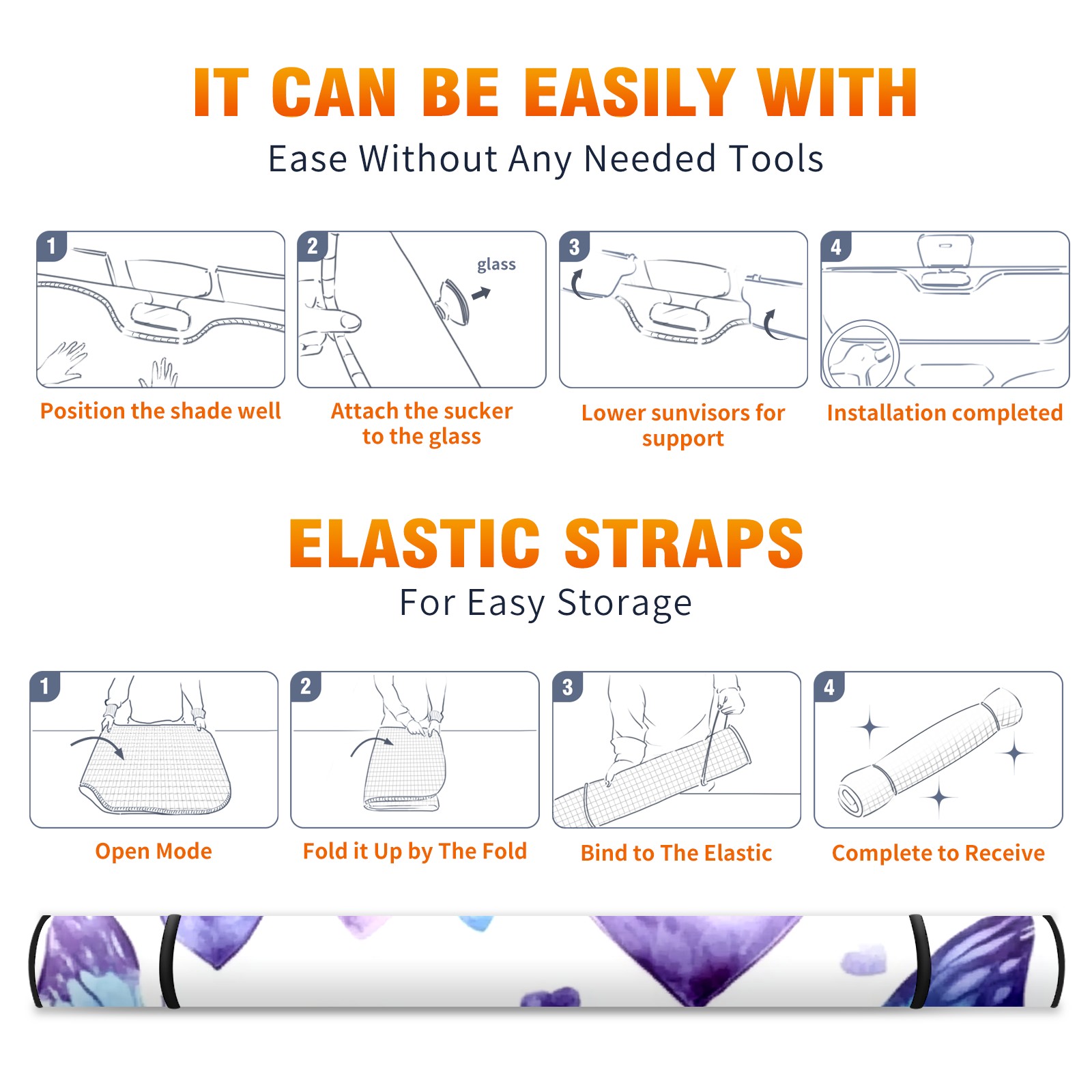 IT CAN BE EASILY WITH

Ease Without Any Needed Tools

1

Position the shade well

2

glass

Attach the sucker to the glass

3

Lower sunvisors for support

4

Installation completed

ELASTIC STRAPS

For Easy Storage

1

Open Mode

2

Fold it Up by The Fold

3

Bind to The Elastic

4

Complete to Receive