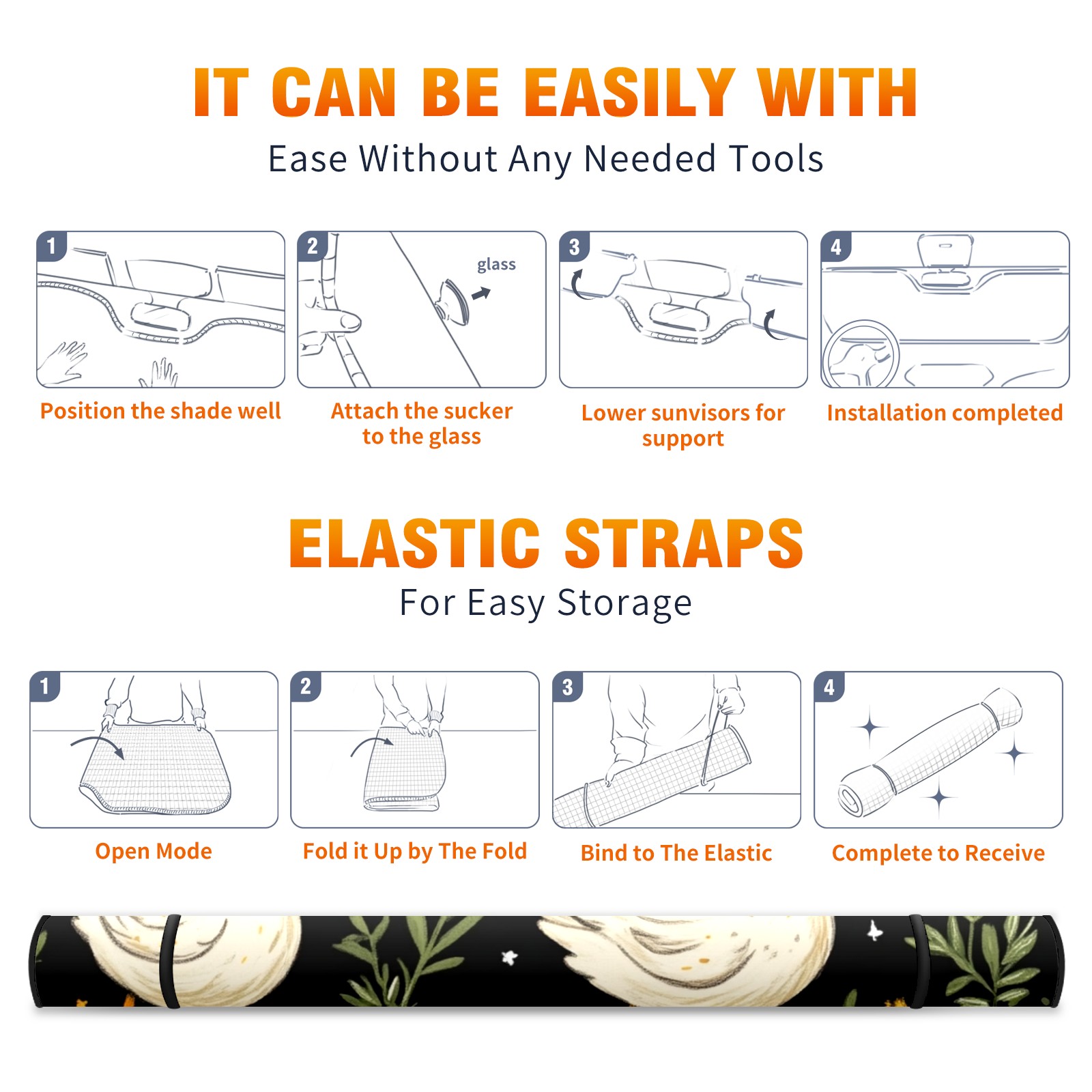 IT CAN BE EASILY WITH

Ease Without Any Needed Tools

1

Position the shade well

2

glass

Attach the sucker to the glass

3

Lower sunvisors for support

4

Installation completed

ELASTIC STRAPS

For Easy Storage

1

Open Mode

2

Fold it Up by The Fold

3

Bind to The Elastic

4

Complete to Receive