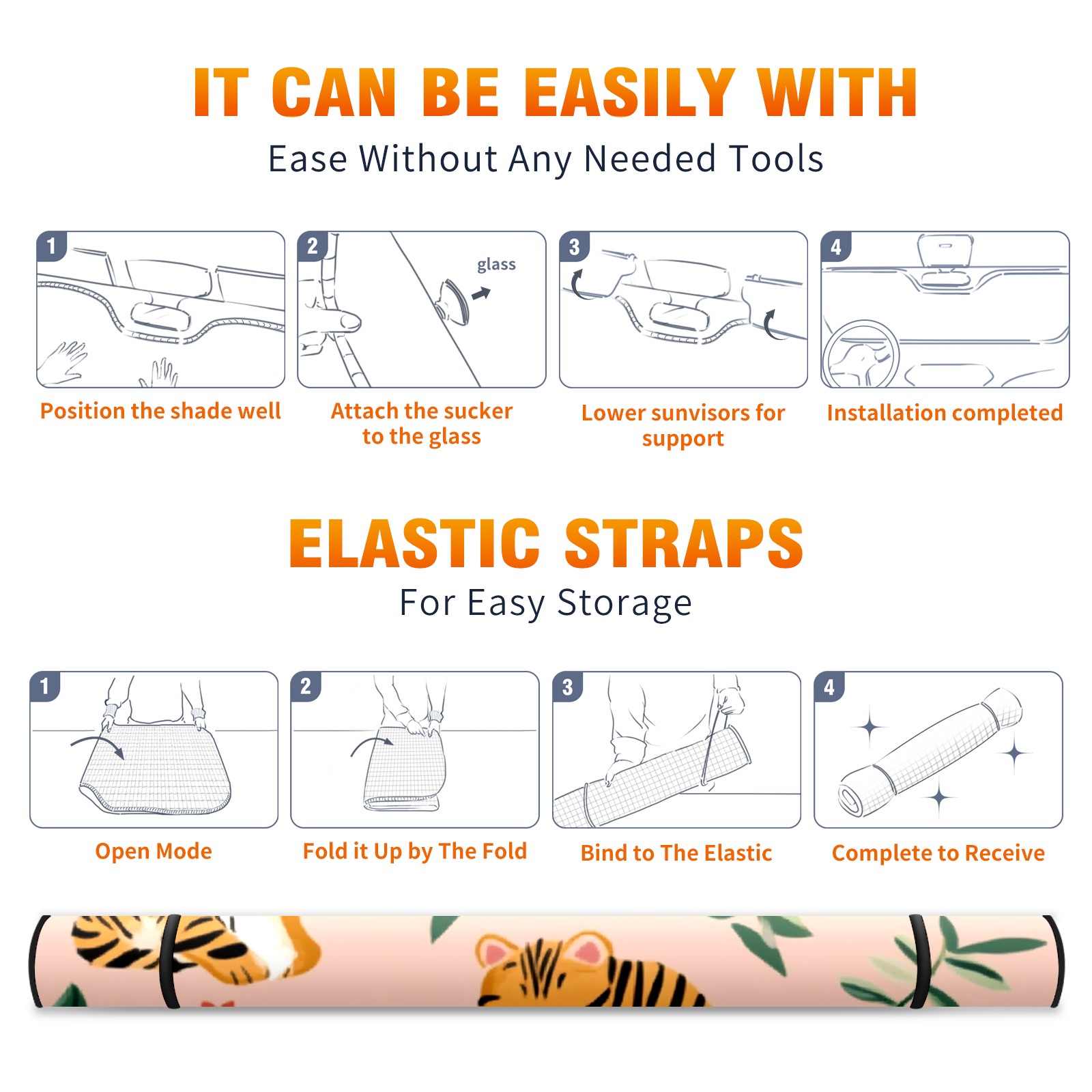 IT CAN BE EASILY WITH
Ease Without Any Needed Tools

1
Position the shade well

2
glass
Attach the sucker to the glass

3
Lower sunvisors for support

4
Installation completed

ELASTIC STRAPS
For Easy Storage

1
Open Mode

2
Fold it Up by The Fold

3
Bind to The Elastic

4
Complete to Receive