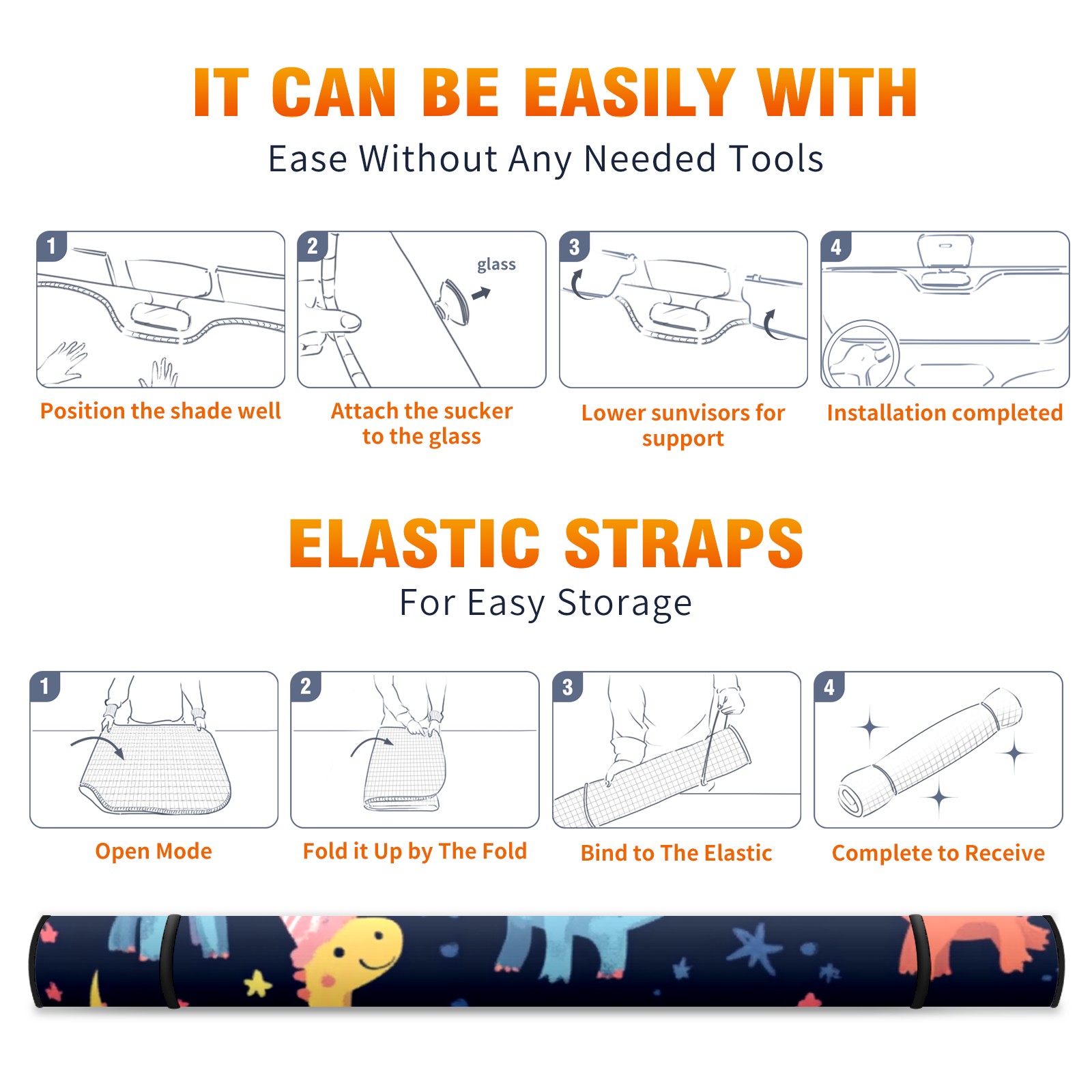 IT CAN BE EASILY WITH
Ease Without Any Needed Tools

1
Position the shade well

2
glass
Attach the sucker to the glass

3
Lower sunvisors for support

4
Installation completed

ELASTIC STRAPS
For Easy Storage

1
Open Mode

2
Fold it Up by The Fold

3
Bind to The Elastic

4
Complete to Receive