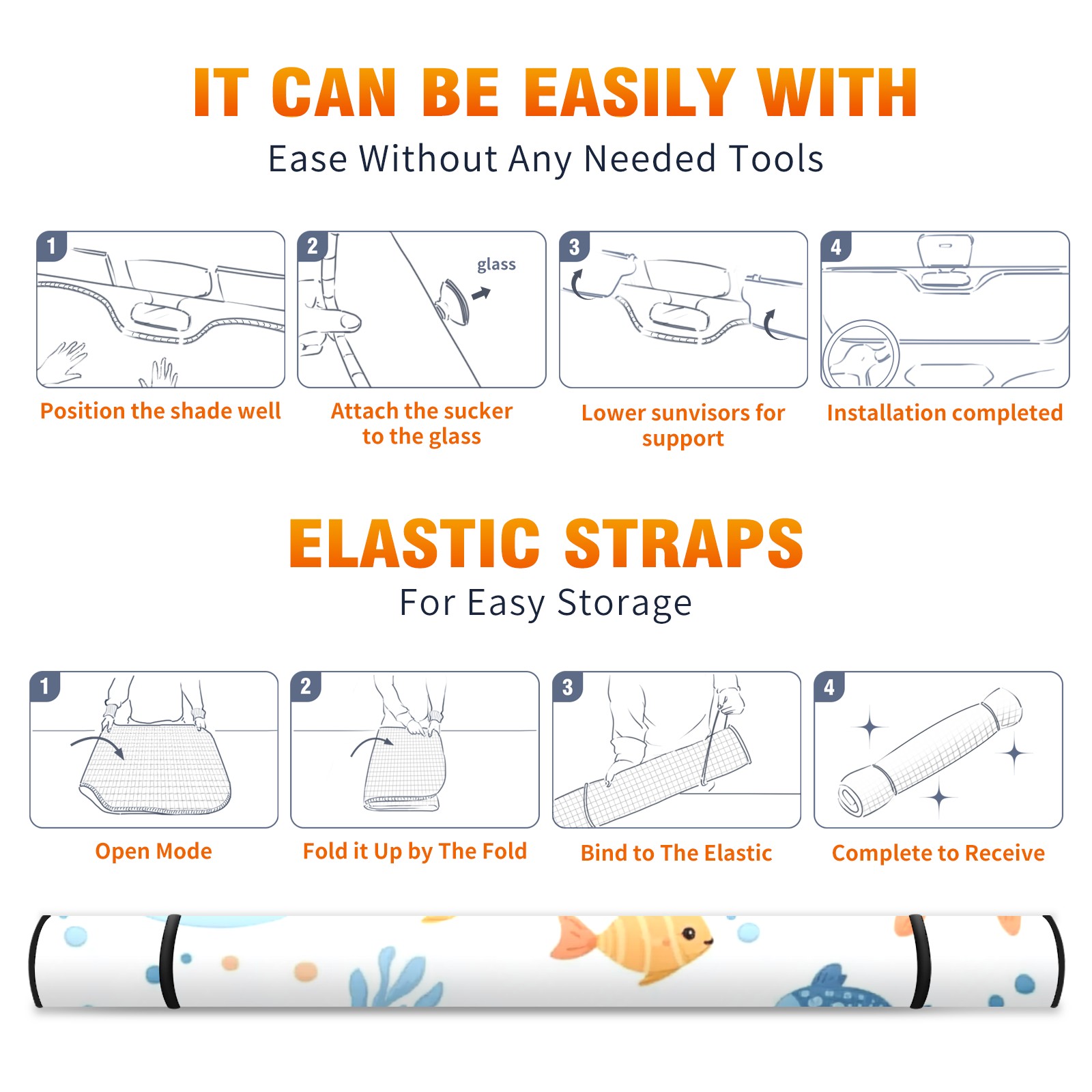 IT CAN BE EASILY WITH

Ease Without Any Needed Tools

1

Position the shade well

2

glass

Attach the sucker to the glass

3

Lower sunvisors for support

4

Installation completed

ELASTIC STRAPS

For Easy Storage

1

Open Mode

2

Fold it Up by The Fold

3

Bind to The Elastic

4

Complete to Receive