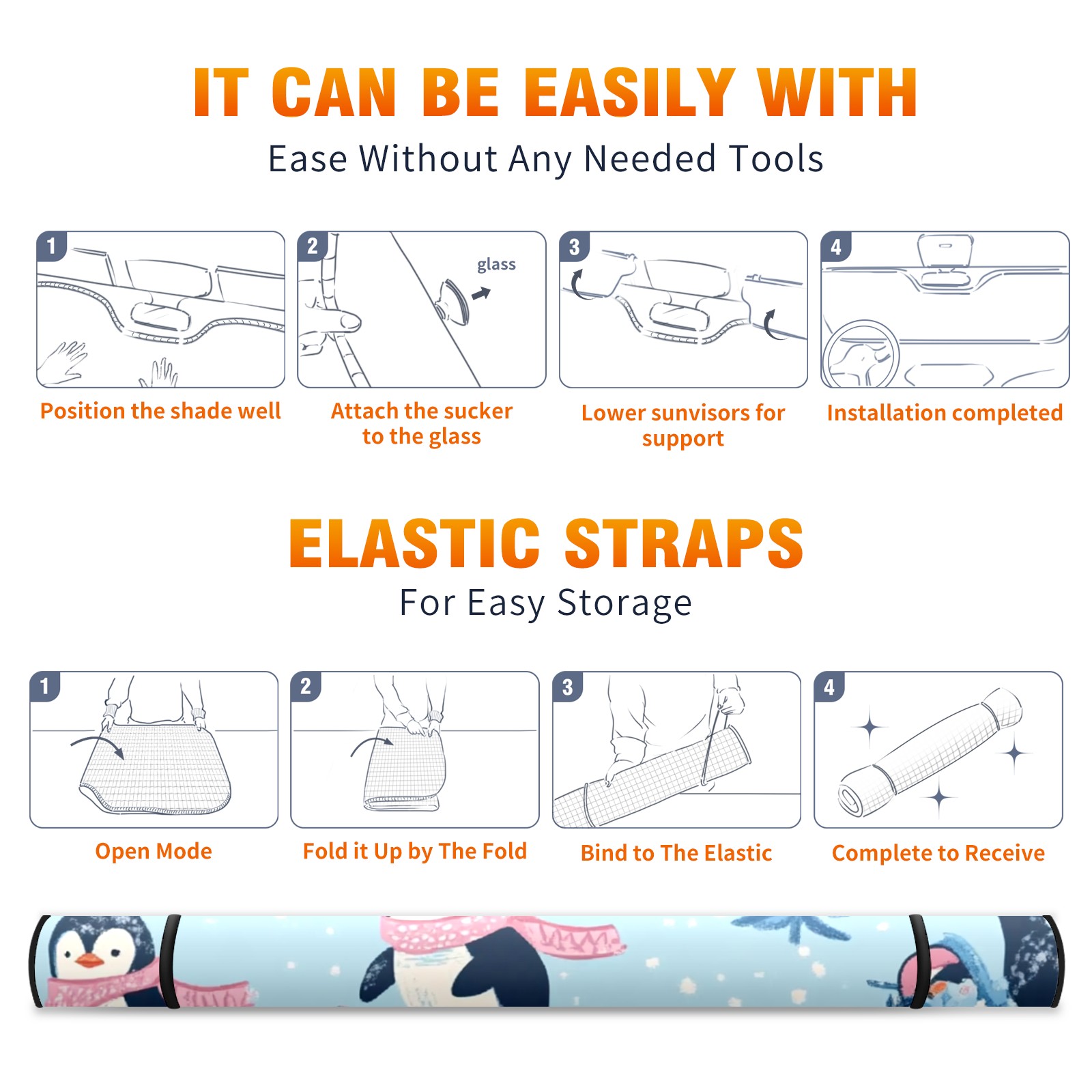 IT CAN BE EASILY WITH

Ease Without Any Needed Tools

1

Position the shade well

2

glass

Attach the sucker to the glass

3

Lower sunvisors for support

4

Installation completed

ELASTIC STRAPS

For Easy Storage

1

Open Mode

2

Fold it Up by The Fold

3

Bind to The Elastic

4

Complete to Receive