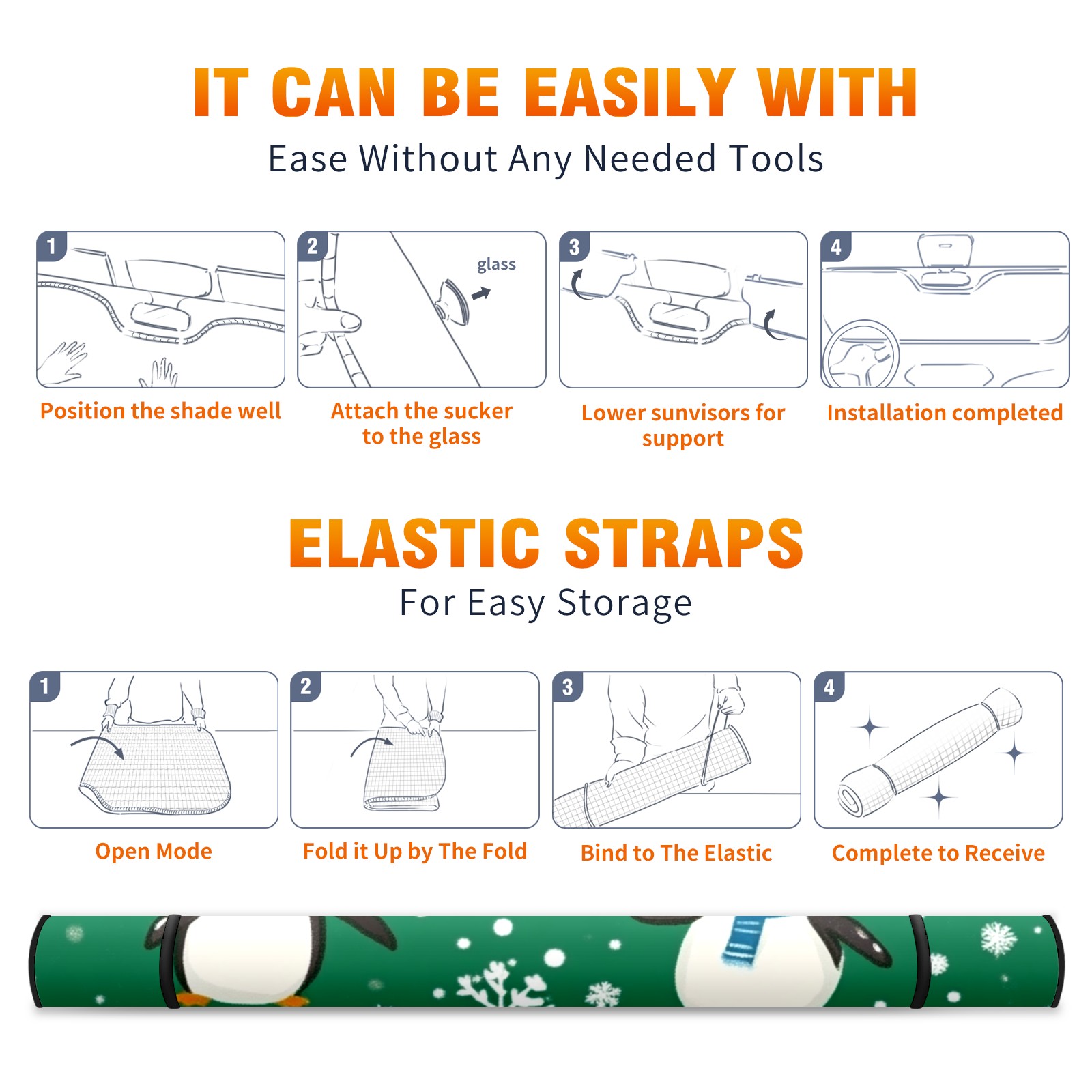 IT CAN BE EASILY WITH
Ease Without Any Needed Tools

1
Position the shade well

2
glass
Attach the sucker to the glass

3
Lower sunvisors for support

4
Installation completed

ELASTIC STRAPS
For Easy Storage

1
Open Mode

2
Fold it Up by The Fold

3
Bind to The Elastic

4
Complete to Receive