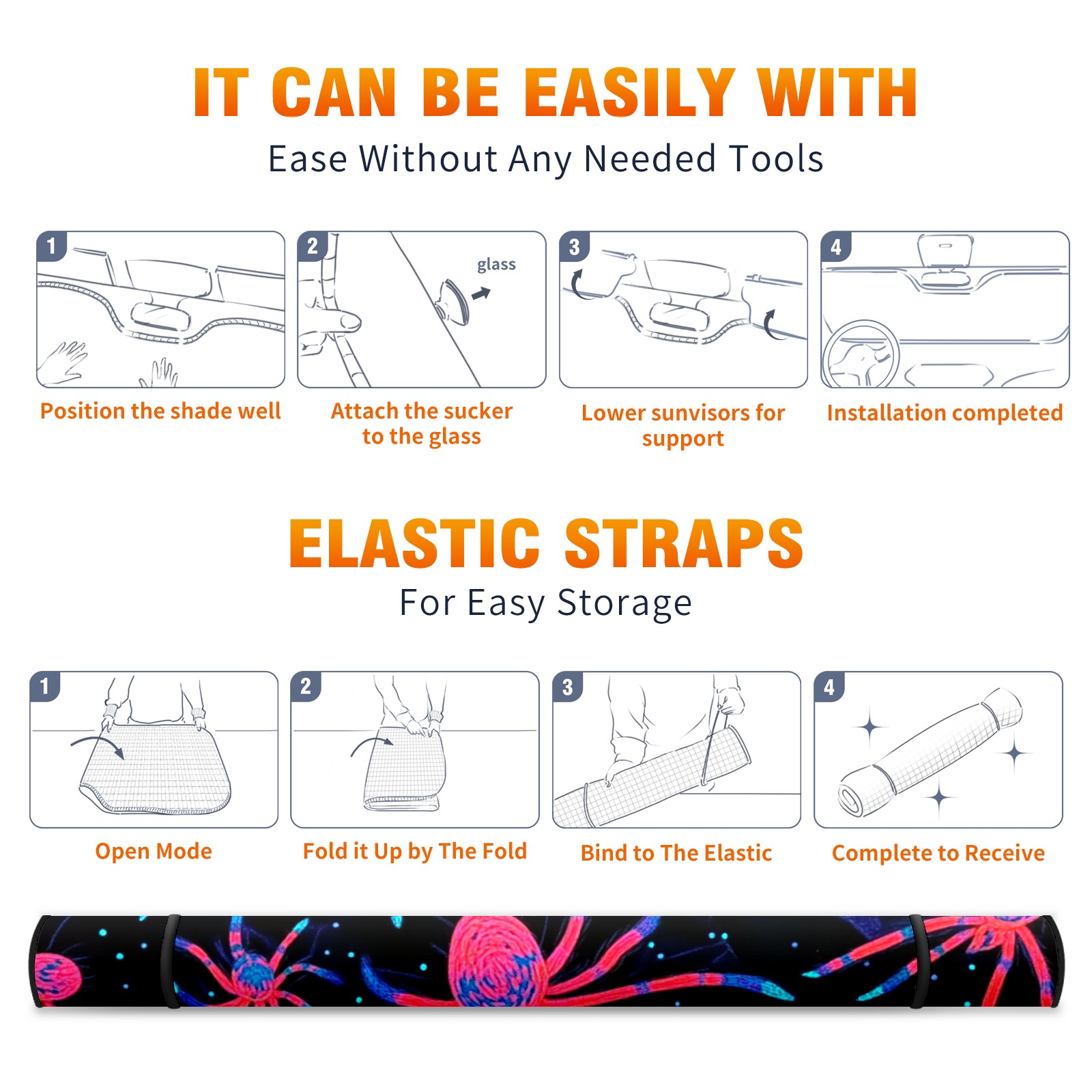 IT CAN BE EASILY WITH

Ease Without Any Needed Tools

1

Position the shade well

2

glass

Attach the sucker to the glass

3

Lower sunvisors for support

4

Installation completed

ELASTIC STRAPS

For Easy Storage

1

Open Mode

2

Fold it Up by The Fold

3

Bind to The Elastic

4

Complete to Receive