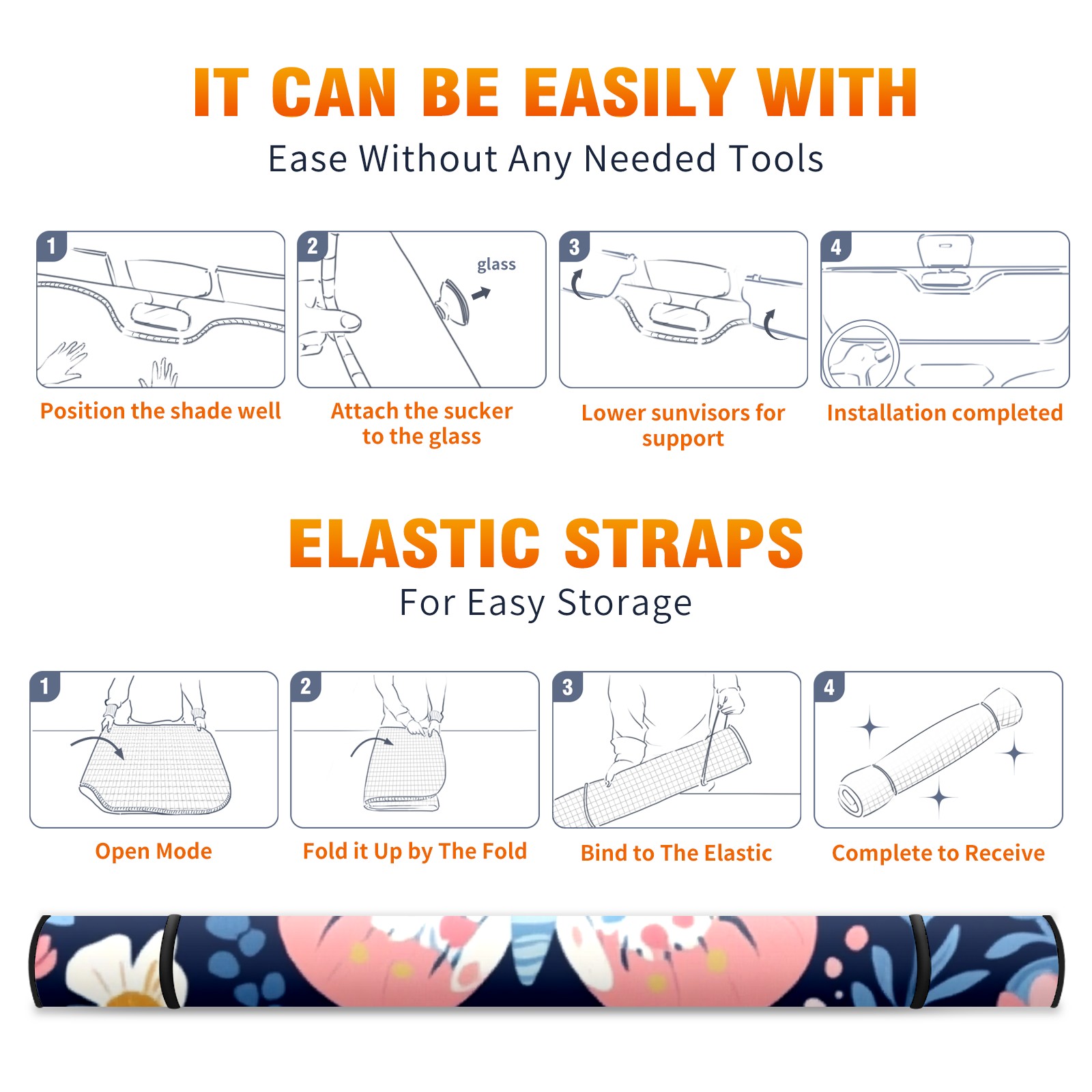 IT CAN BE EASILY WITH

Ease Without Any Needed Tools

1

Position the shade well

2

glass

Attach the sucker to the glass

3

Lower sunvisors for support

4

Installation completed

ELASTIC STRAPS

For Easy Storage

1

Open Mode

2

Fold it Up by The Fold

3

Bind to The Elastic

4

Complete to Receive