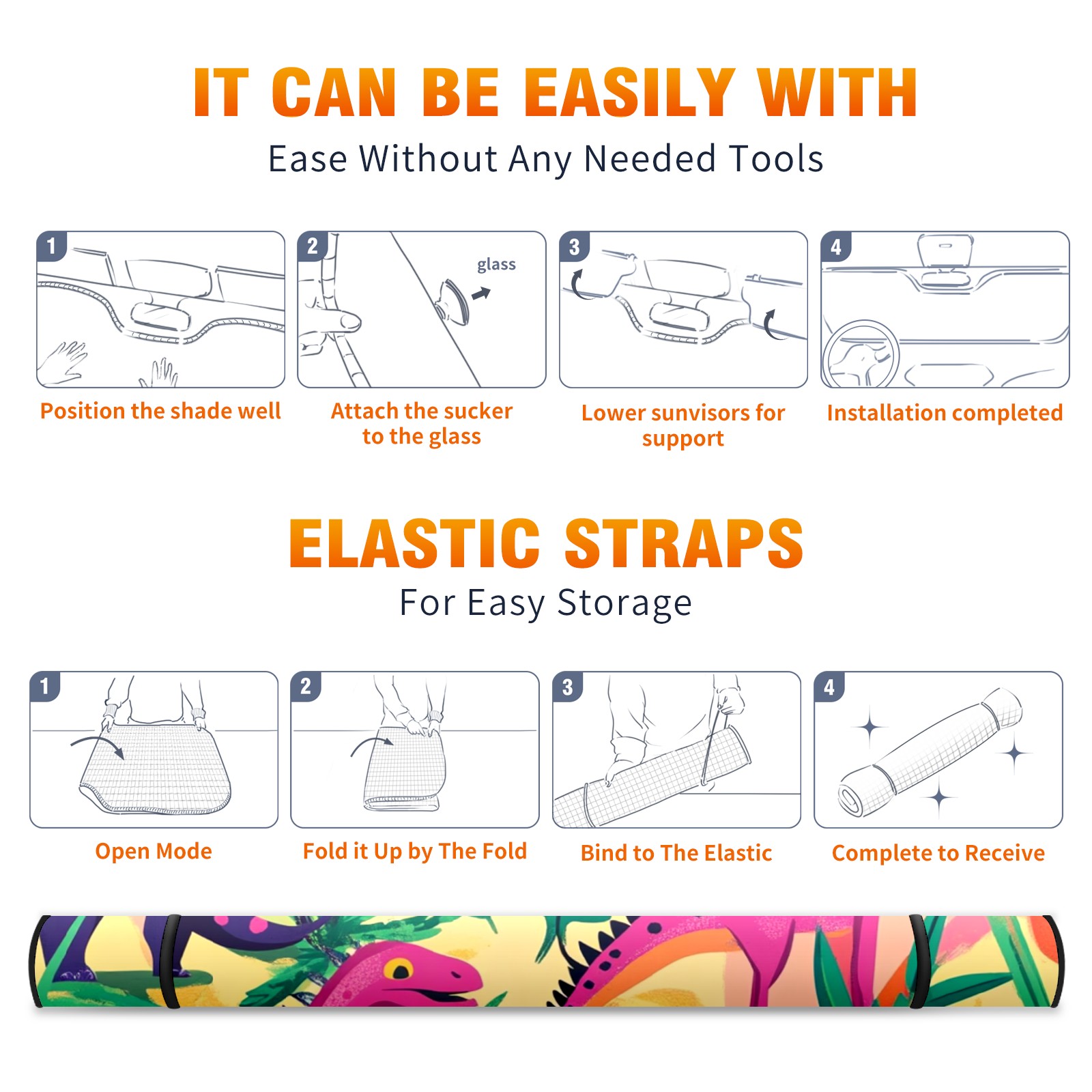 IT CAN BE EASILY WITH
Ease Without Any Needed Tools

1
Position the shade well

2
glass
Attach the sucker to the glass

3
Lower sunvisors for support

4
Installation completed

ELASTIC STRAPS
For Easy Storage

1
Open Mode

2
Fold it Up by The Fold

3
Bind to The Elastic

4
Complete to Receive