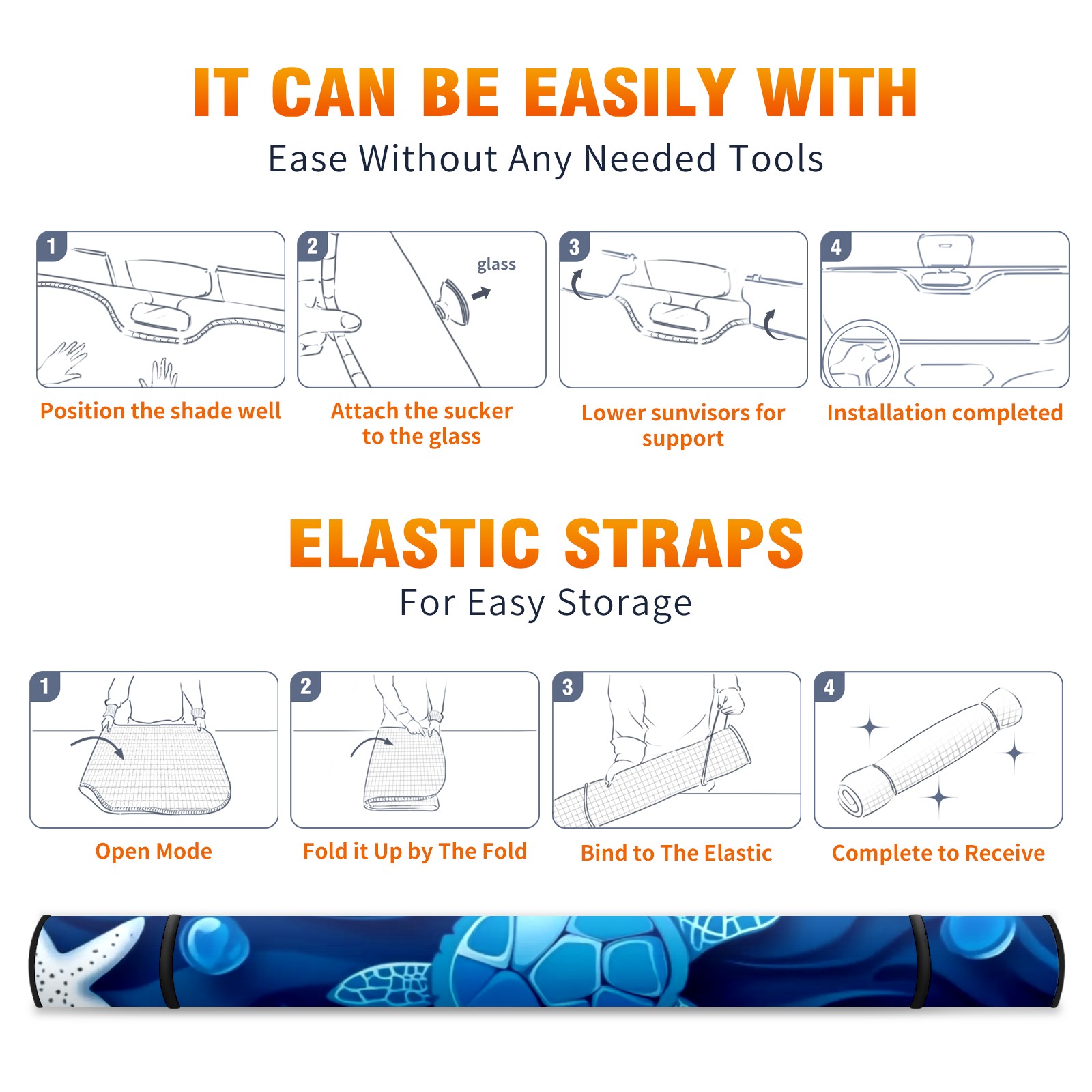 IT CAN BE EASILY WITH

Ease Without Any Needed Tools

1

Position the shade well

2

glass

Attach the sucker to the glass

3

Lower sunvisors for support

4

Installation completed

ELASTIC STRAPS

For Easy Storage

1

Open Mode

2

Fold it Up by The Fold

3

Bind to The Elastic

4

Complete to Receive