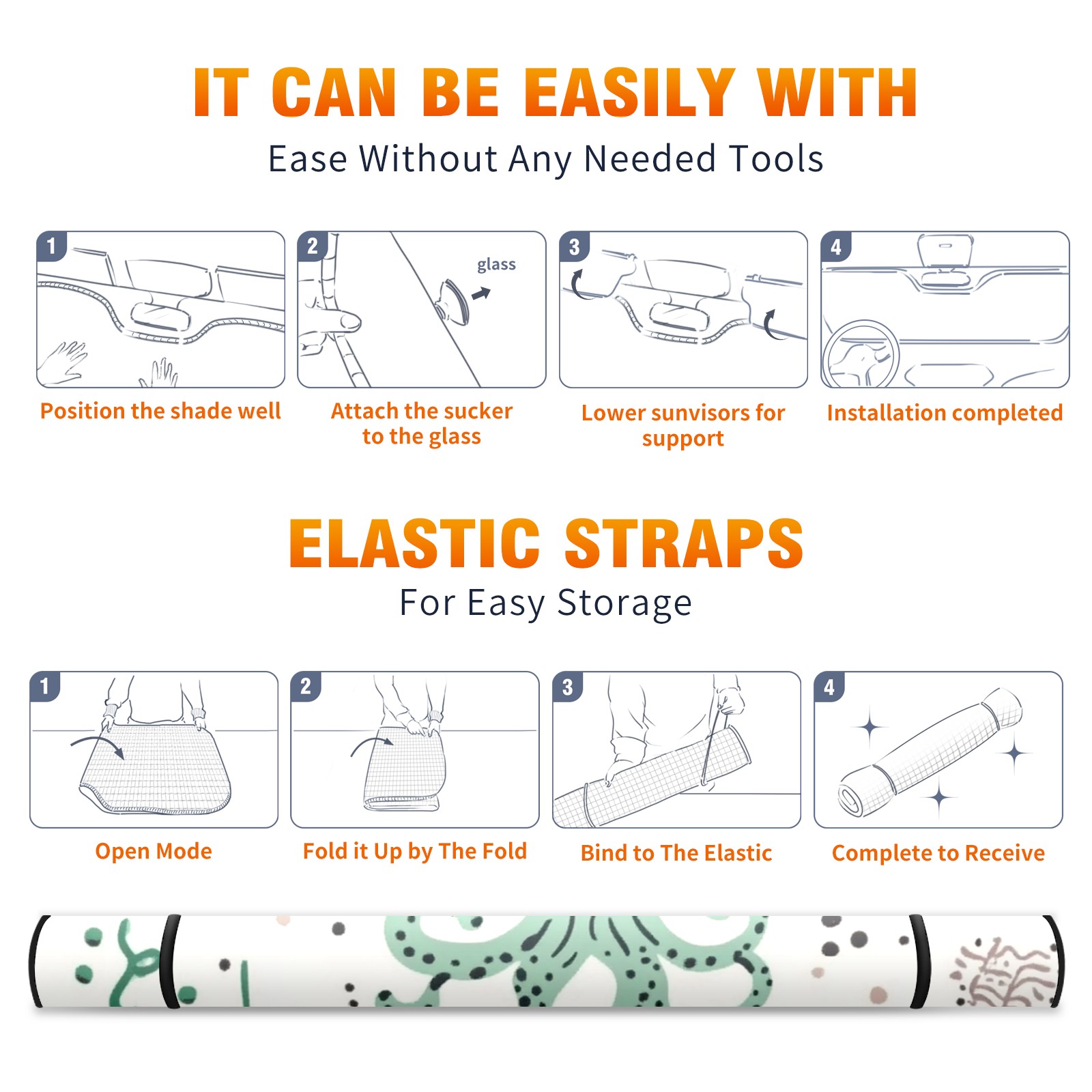 IT CAN BE EASILY WITH
Ease Without Any Needed Tools

1
Position the shade well

2
glass
Attach the sucker to the glass

3
Lower sunvisors for support

4
Installation completed

ELASTIC STRAPS
For Easy Storage

1
Open Mode

2
Fold it Up by The Fold

3
Bind to The Elastic

4
Complete to Receive