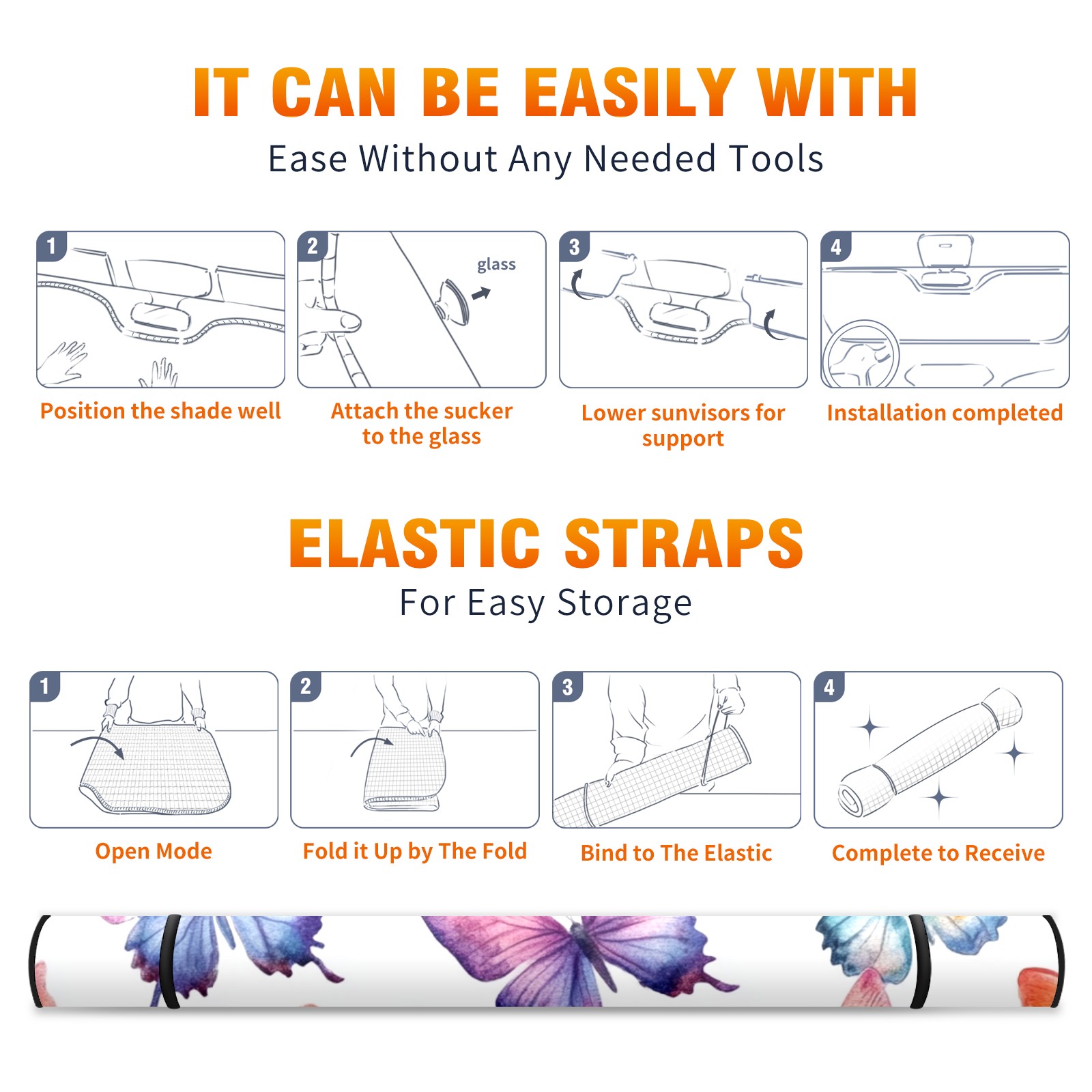 IT CAN BE EASILY WITH

Ease Without Any Needed Tools

1

Position the shade well

2

glass

Attach the sucker to the glass

3

Lower sunvisors for support

4

Installation completed

ELASTIC STRAPS

For Easy Storage

1

Open Mode

2

Fold it Up by The Fold

3

Bind to The Elastic

4

Complete to Receive