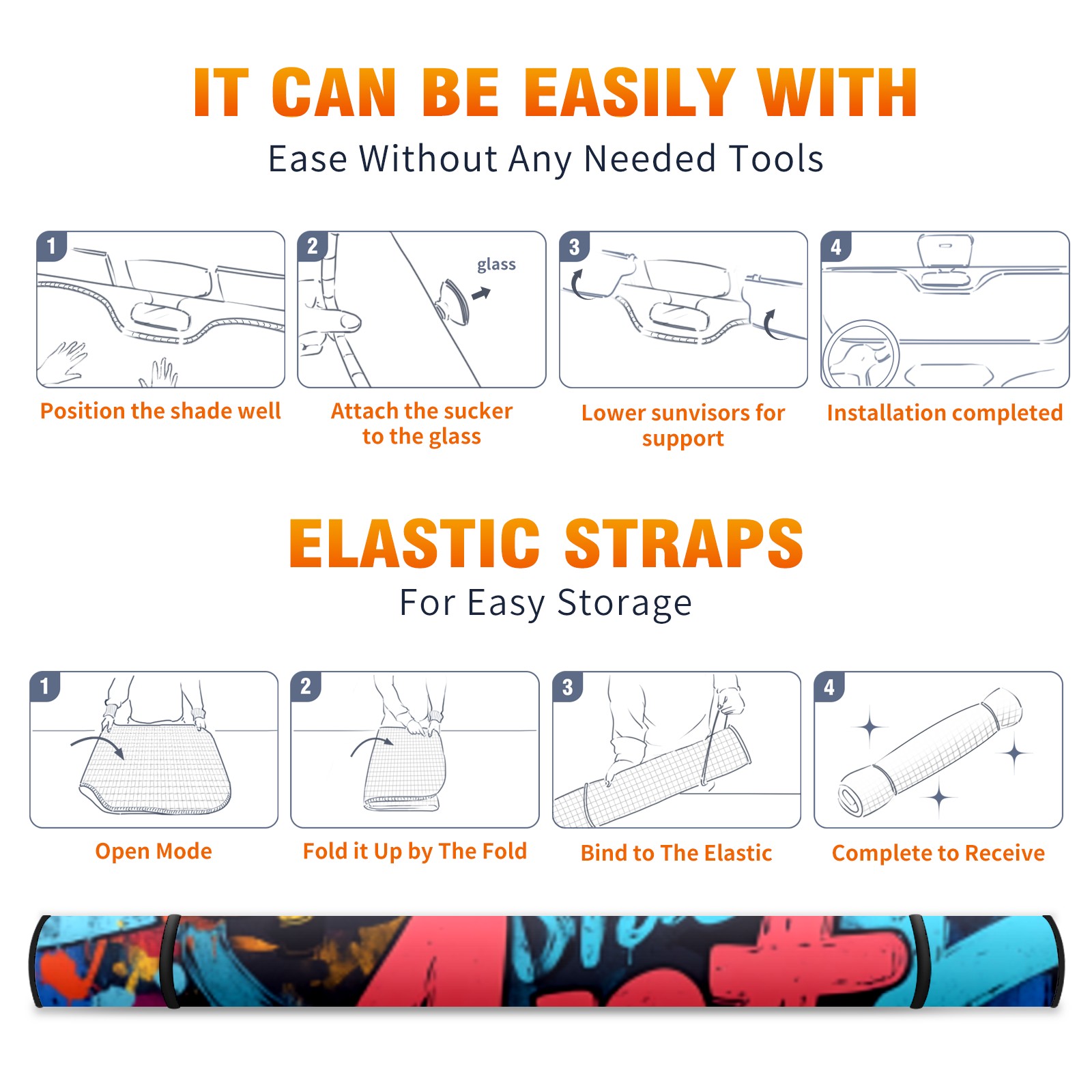 IT CAN BE EASILY WITH
Ease Without Any Needed Tools

1
Position the shade well

2
glass
Attach the sucker to the glass

3
Lower sunvisors for support

4
Installation completed

ELASTIC STRAPS
For Easy Storage

1
Open Mode

2
Fold it Up by The Fold

3
Bind to The Elastic

4
Complete to Receive