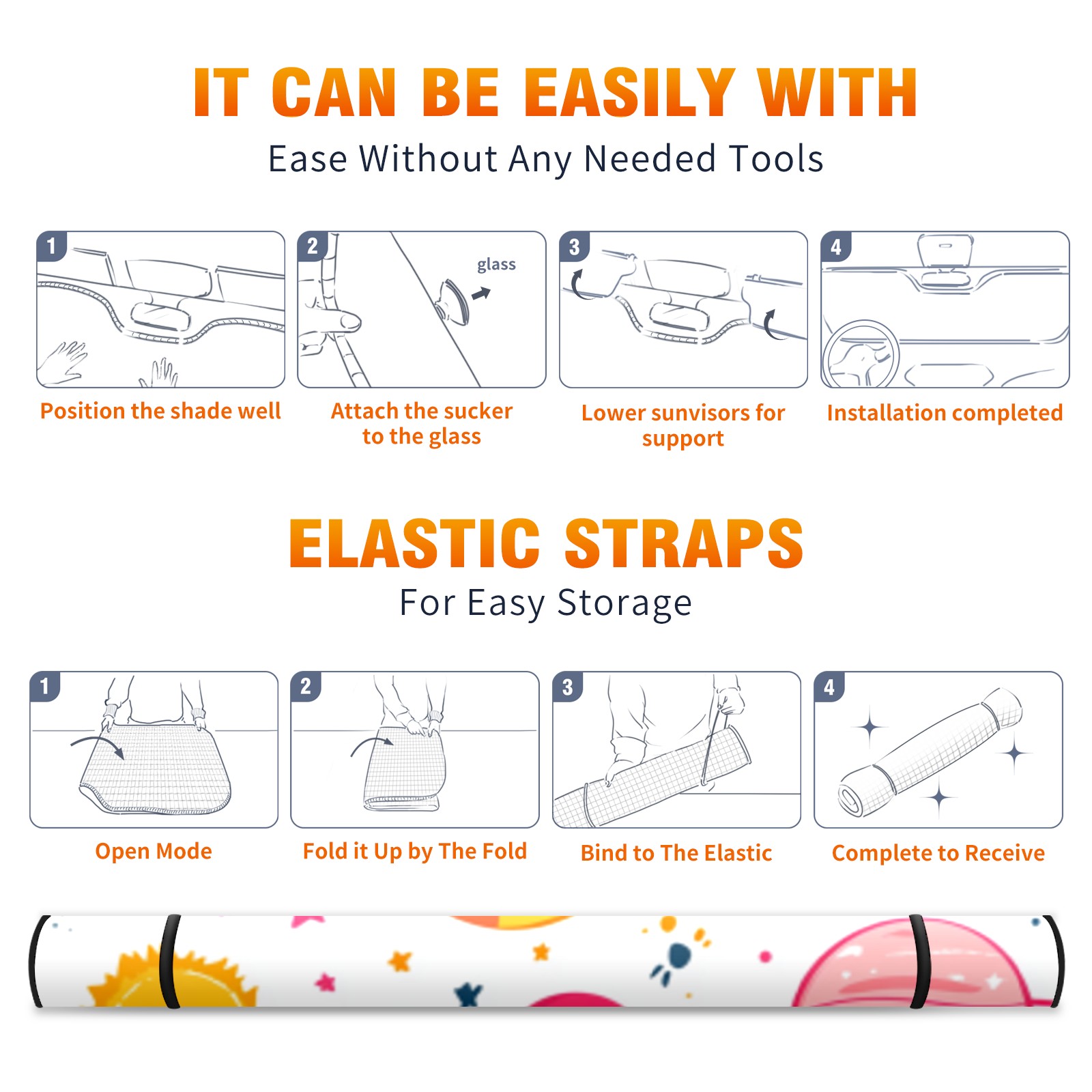 IT CAN BE EASILY WITH

Ease Without Any Needed Tools

1

Position the shade well

2

glass

Attach the sucker to the glass

3

Lower sunvisors for support

4

Installation completed

ELASTIC STRAPS

For Easy Storage

1

Open Mode

2

Fold it Up by The Fold

3

Bind to The Elastic

4

Complete to Receive