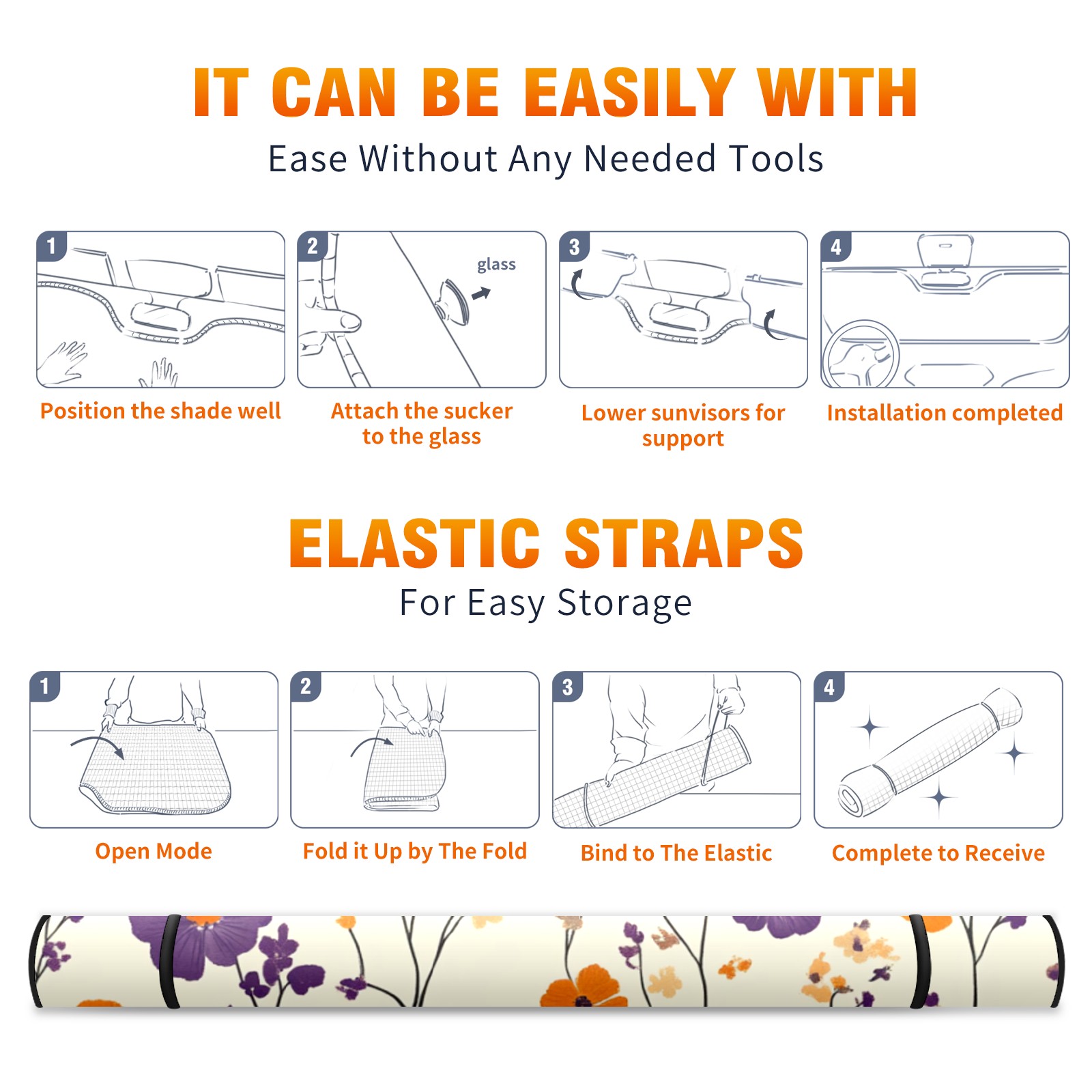 IT CAN BE EASILY WITH

Ease Without Any Needed Tools

1

Position the shade well

2

glass

Attach the sucker to the glass

3

Lower sunvisors for support

4

Installation completed

ELASTIC STRAPS

For Easy Storage

1

Open Mode

2

Fold it Up by The Fold

3

Bind to The Elastic

4

Complete to Receive