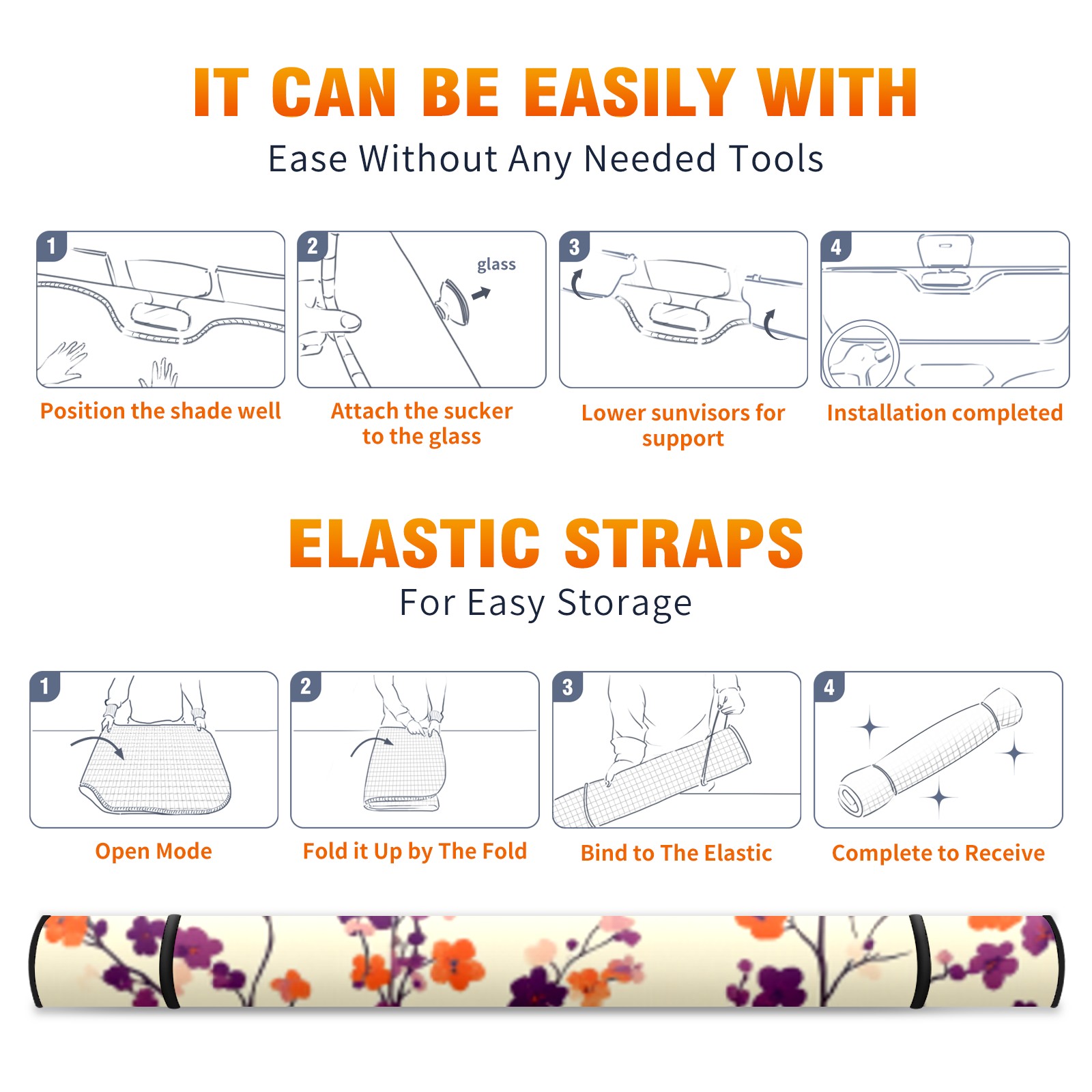 IT CAN BE EASILY WITH
Ease Without Any Needed Tools

1
Position the shade well

2
glass
Attach the sucker to the glass

3
Lower sunvisors for support

4
Installation completed

ELASTIC STRAPS
For Easy Storage

1
Open Mode

2
Fold it Up by The Fold

3
Bind to The Elastic

4
Complete to Receive