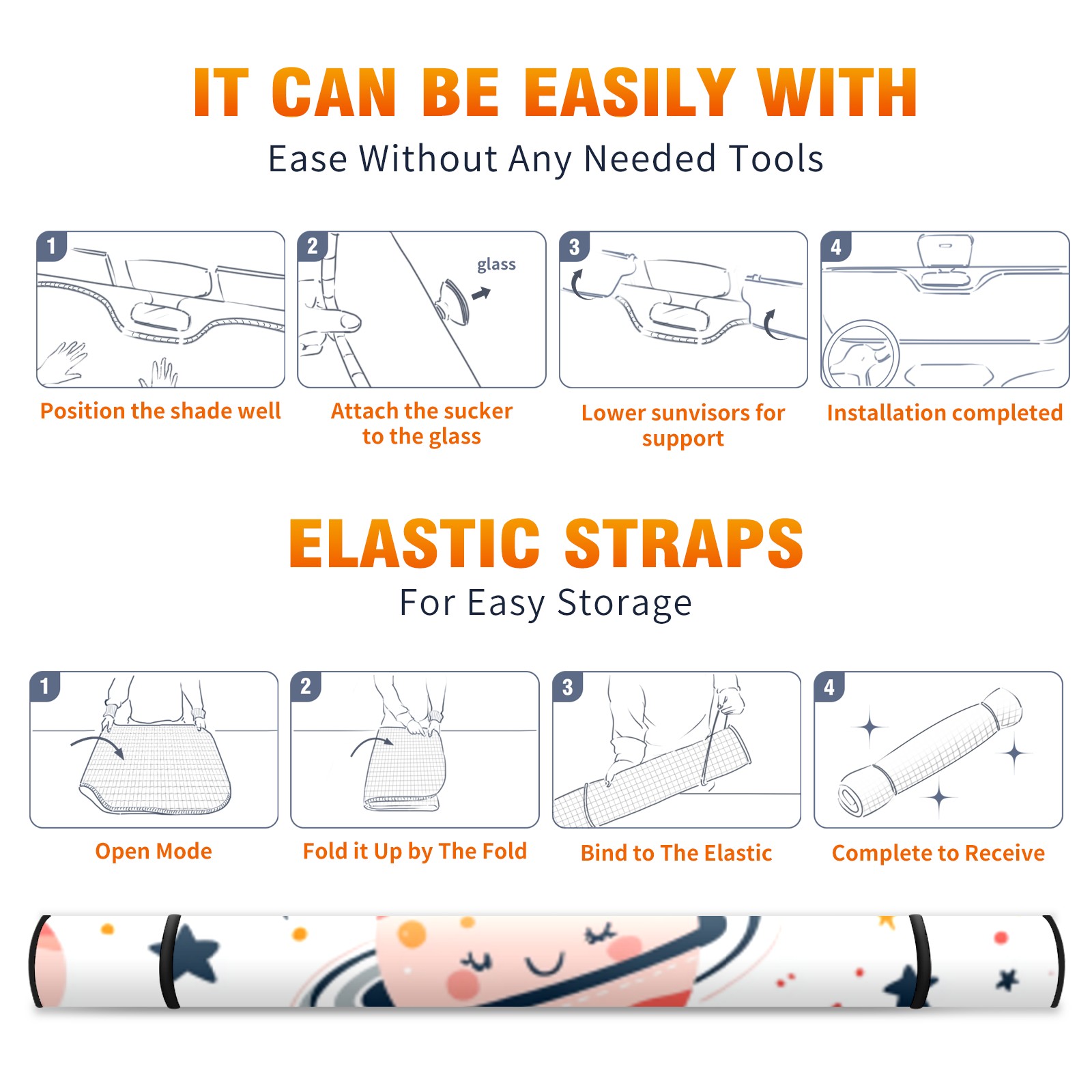 IT CAN BE EASILY WITH

Ease Without Any Needed Tools

1

Position the shade well

2

glass

Attach the sucker to the glass

3

Lower sunvisors for support

4

Installation completed

ELASTIC STRAPS

For Easy Storage

1

Open Mode

2

Fold it Up by The Fold

3

Bind to The Elastic

4

Complete to Receive