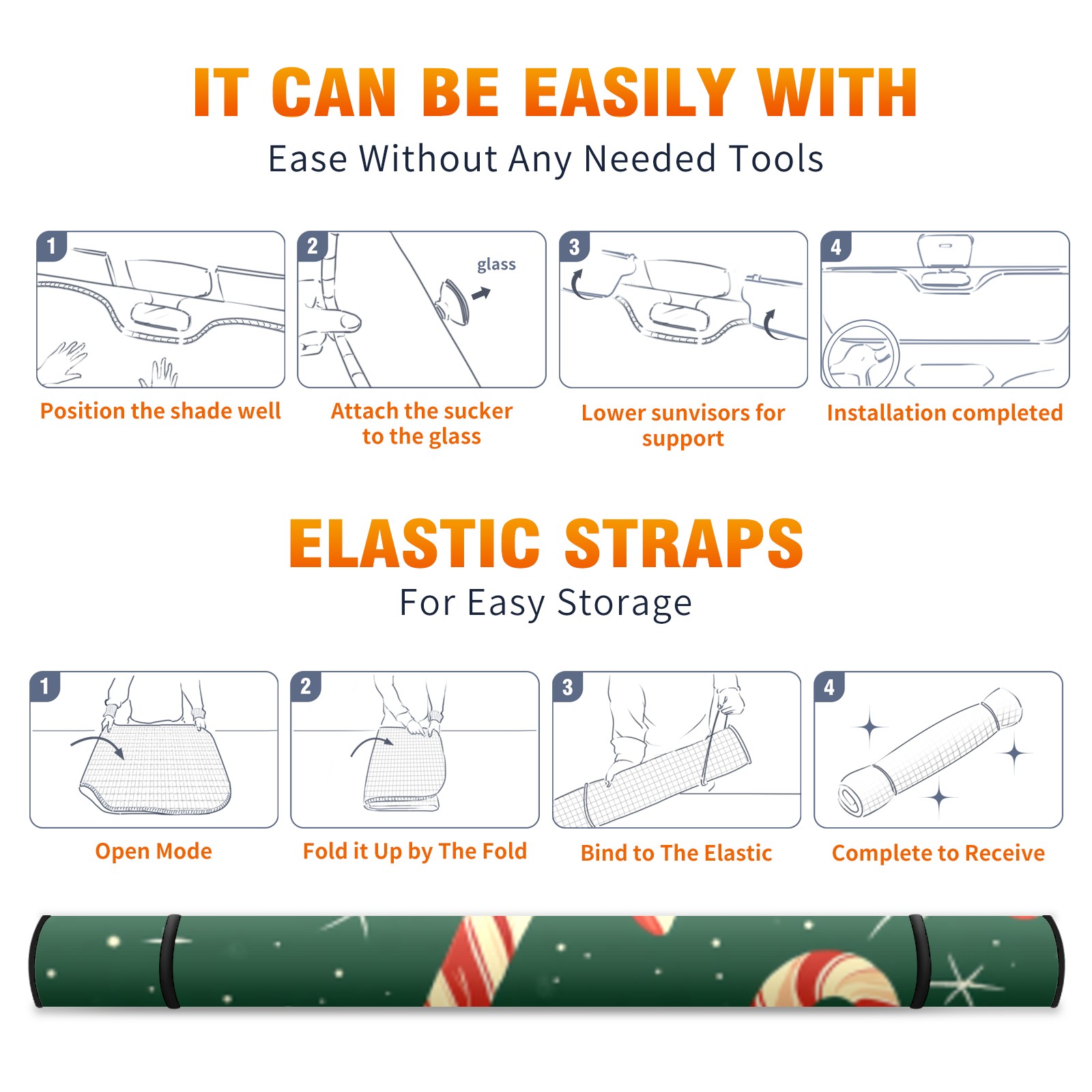 IT CAN BE EASILY WITH

Ease Without Any Needed Tools

1

Position the shade well

2

glass

Attach the sucker to the glass

3

Lower sunvisors for support

4

Installation completed

ELASTIC STRAPS

For Easy Storage

1

Open Mode

2

Fold it Up by The Fold

3

Bind to The Elastic

4

Complete to Receive