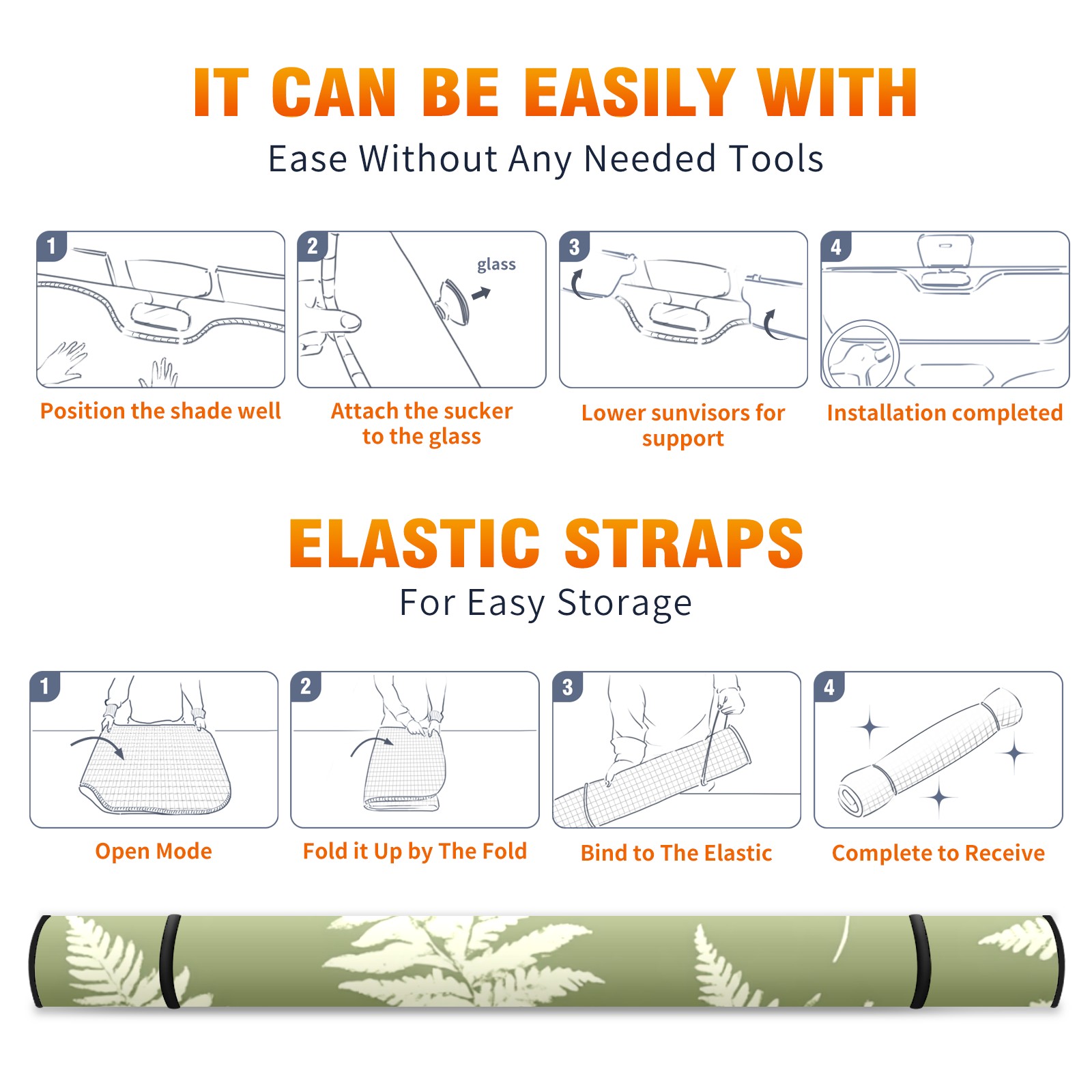 IT CAN BE EASILY WITH
Ease Without Any Needed Tools

1
Position the shade well

2
glass
Attach the sucker to the glass

3
Lower sunvisors for support

4
Installation completed

ELASTIC STRAPS
For Easy Storage

1
Open Mode

2
Fold it Up by The Fold

3
Bind to The Elastic

4
Complete to Receive